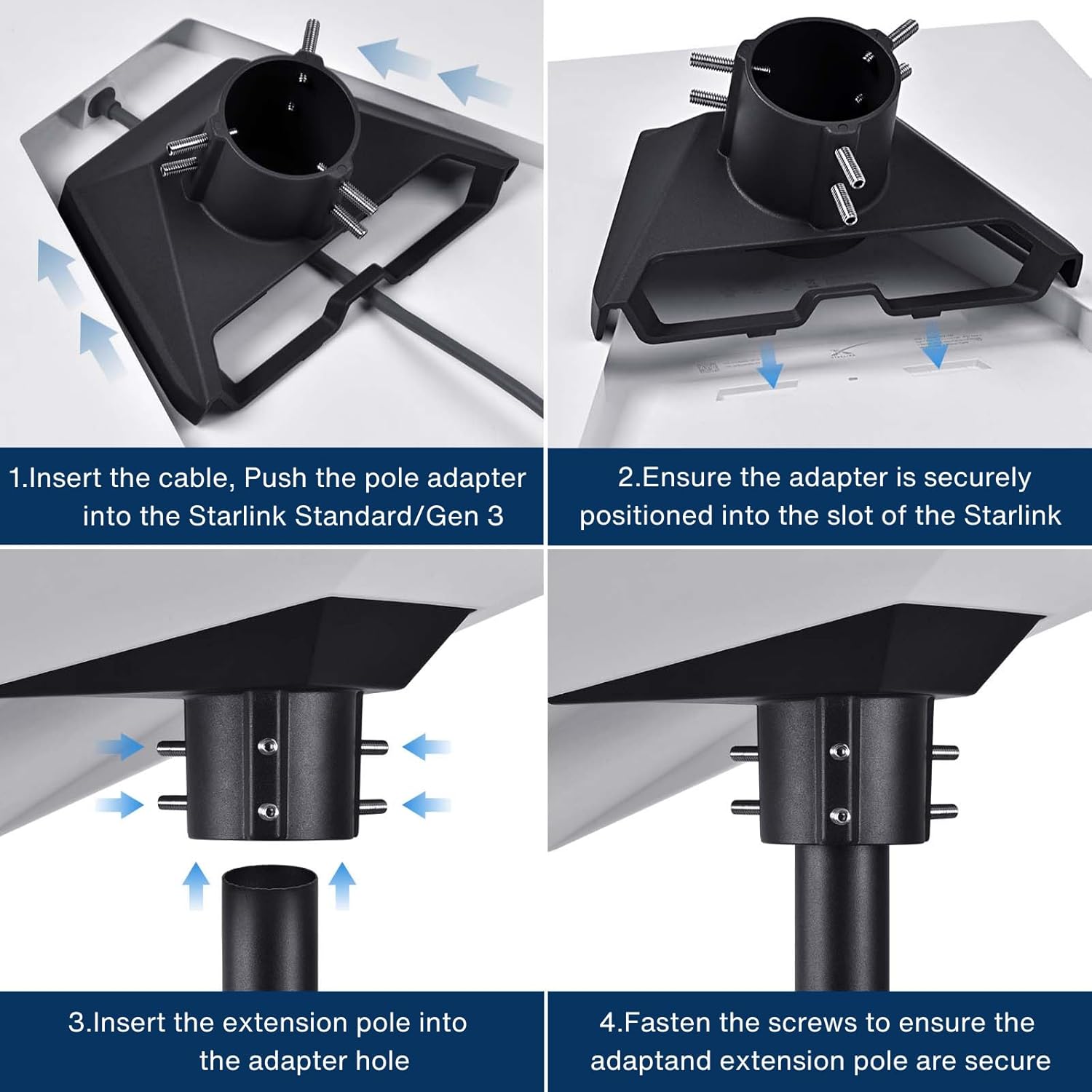 1.Insert the cable, Push the pole adapter into the Starlink Standard/Gen 3

2.Ensure the adapter is securely positioned into the slot of the Starlink

3.Insert the extension pole into the adapter hole

4.Fasten the screws to ensure the adaptand extension pole are secure