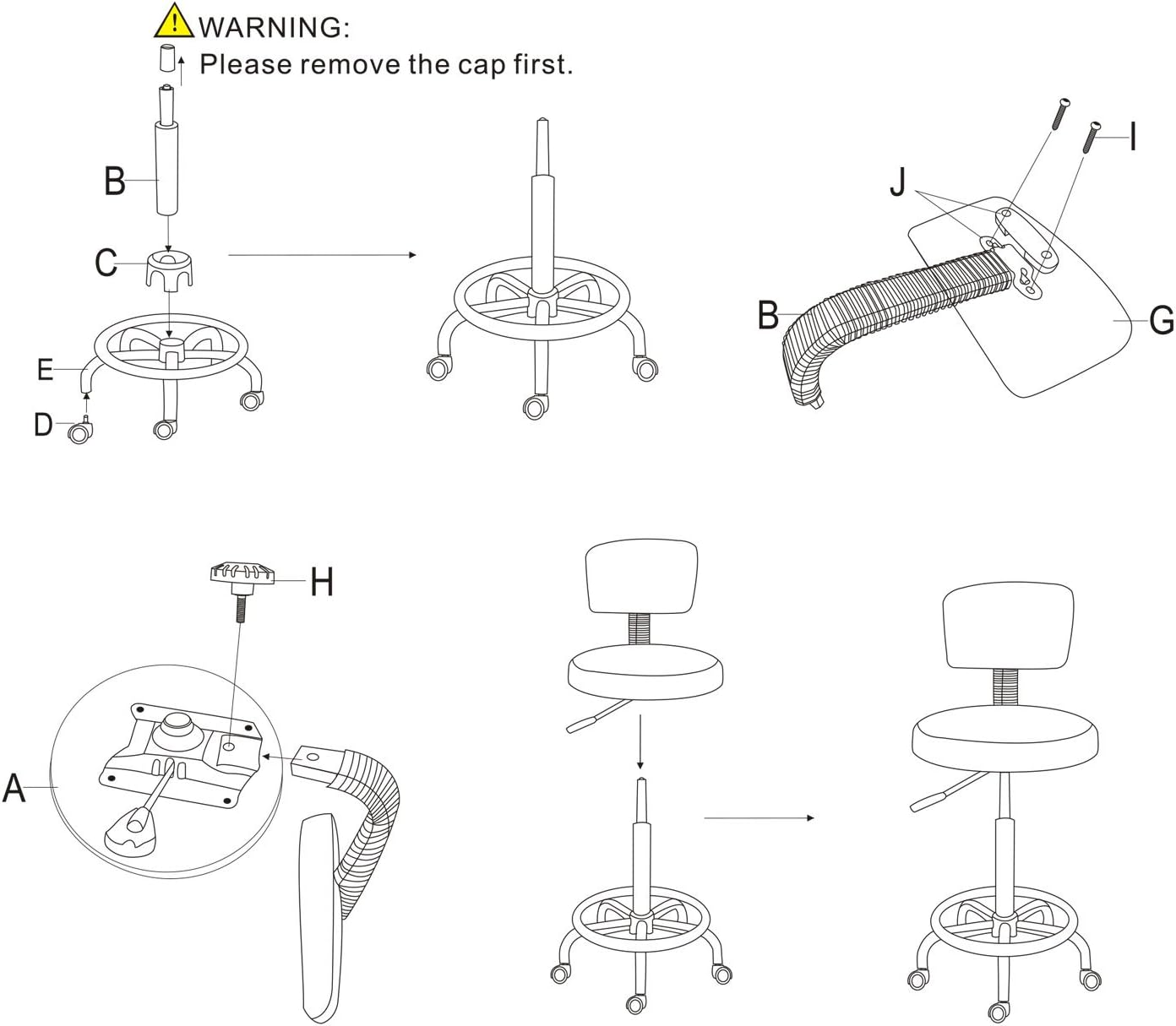 WARNING:
Please remove the cap first.

B
C
E
D

J
I
B
G

H
A