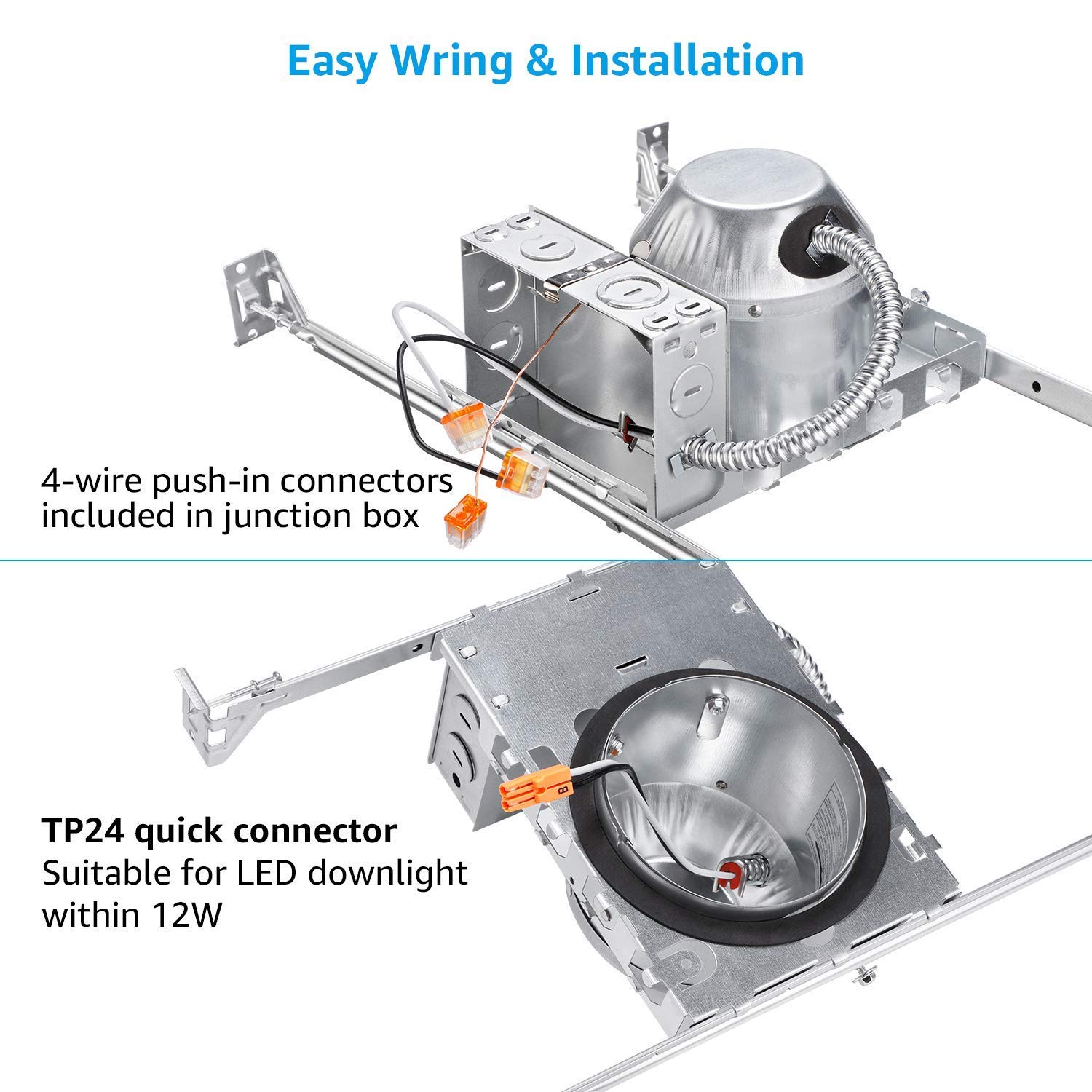 Easy Wring & Installation

4-wire push-in connectors included in junction box

TP24 quick connector
Suitable for LED downlight within 12W