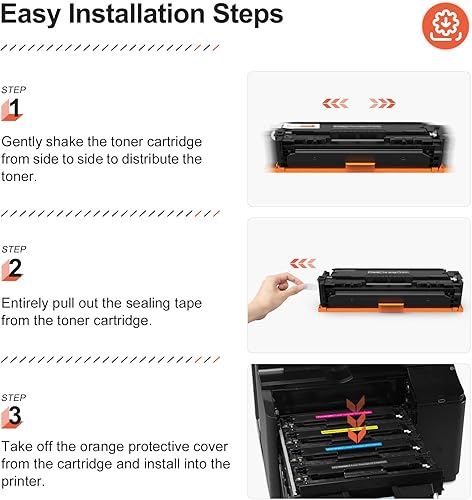 Easy Installation Steps

STEP
1

Gently shake the toner cartridge from side to side to distribute the toner.

STEP
2

Entirely pull out the sealing tape from the toner cartridge.

STEP
3

Take off the orange protective cover from the cartridge and install into the printer.