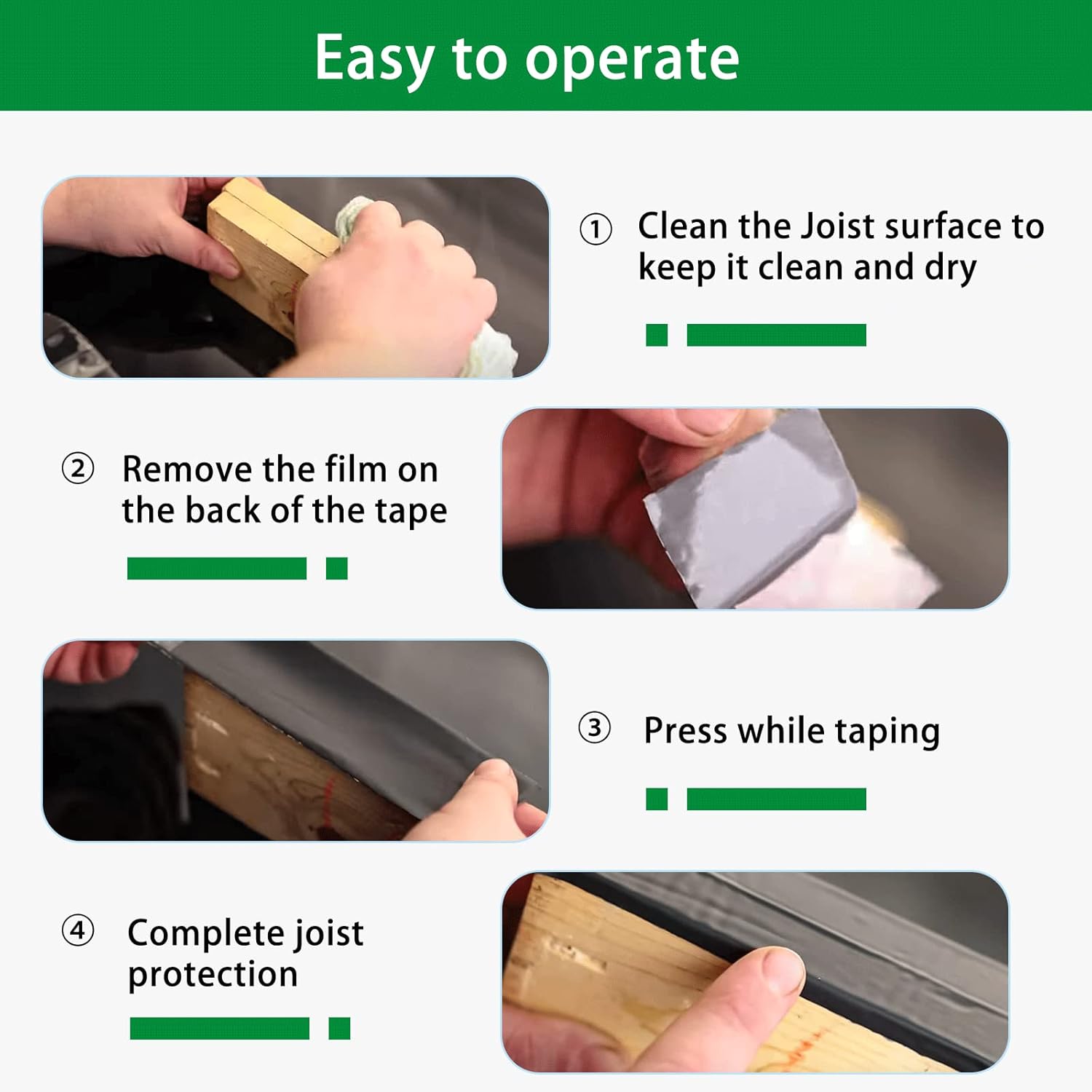 Easy to operate

① Clean the Joist surface to keep it clean and dry

② Remove the film on the back of the tape

③ Press while taping

④ Complete joist protection