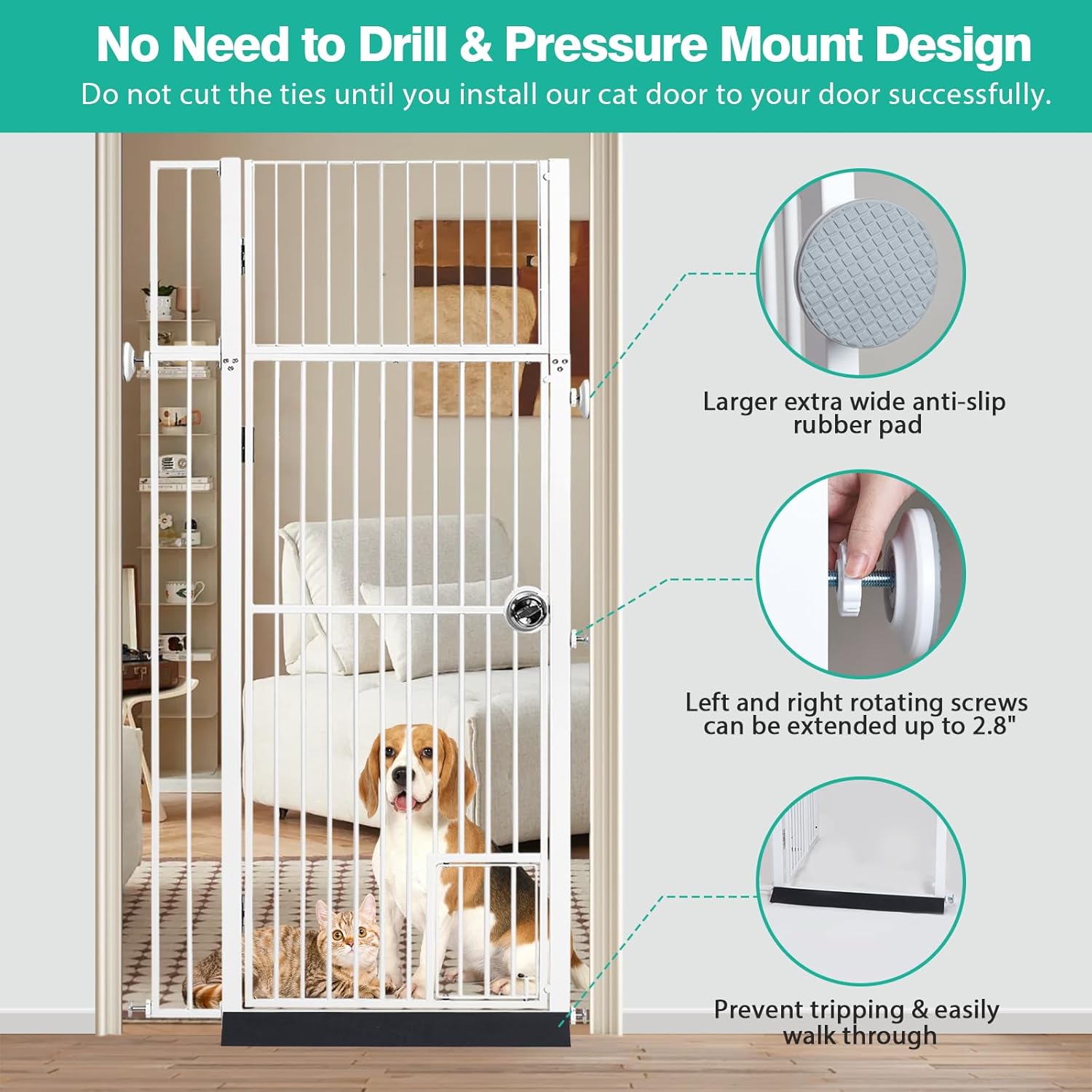 No Need to Drill & Pressure Mount Design

Do not cut the ties until you install our cat door to your door successfully.

Larger extra wide anti-slip rubber pad

Left and right rotating screws can be extended up to 2.8"

Prevent tripping & easily walk through