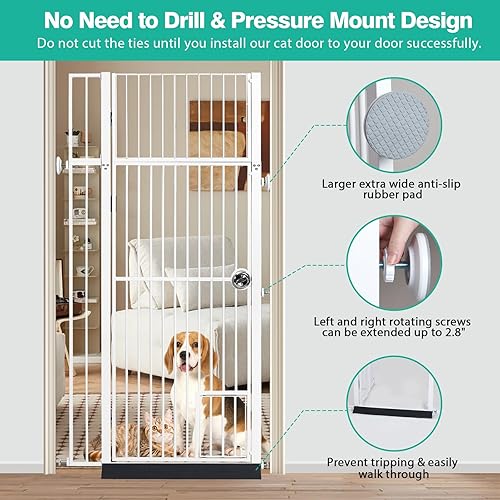 No Need to Drill & Pressure Mount Design
Do not cut the ties until you install our cat door to your door successfully.

Larger extra wide anti-slip rubber pad

Left and right rotating screws can be extended up to 2.8"

Prevent tripping & easily walk through