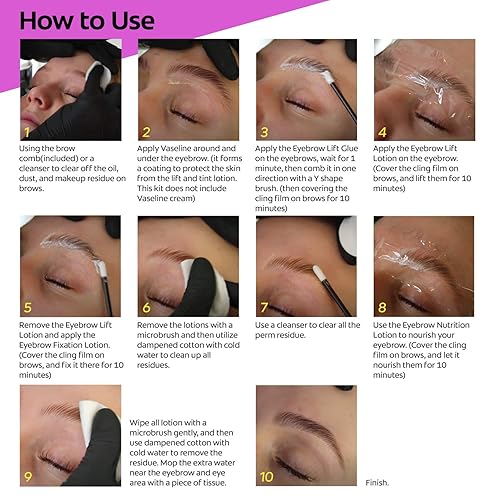 How to Use

1
Using the brow comb(included) or a cleanser to clear off the oil, dust, and makeup residue on brows.

2
Apply Vaseline around and under the eyebrow. (it forms a coating to protect the skin from the lift and tint lotion. This kit does not include Vaseline cream)

3
Apply the Eyebrow Lift Glue on the eyebrows, wait for 1 minute, then comb it in one direction with a Y shape brush. (then covering the cling film on brows for 10 minutes)

4
Apply the Eyebrow Lift Lotion on the eyebrow. (Cover the cling film on brows, and lift them for 10 minutes)

5
Remove the Eyebrow Lift Lotion and apply the Eyebrow Fixation Lotion. (Cover the cling film on brows, and fix it there for 10 minutes)

6
Remove the lotions with a microbrush and then utilize dampened cotton with cold water to clean up all residues.

7
Use a cleanser to clear all the perm residue.

8
Use the Eyebrow Nutrition Lotion to nourish your eyebrow. (Cover the cling film on brows, and let it nourish them for 10 minutes)

9
Wipe all lotion with a microbrush gently, and then use dampened cotton with cold water to remove the residue. Mop the extra water near the eyebrow and eye area with a piece of tissue.

10
Finish.