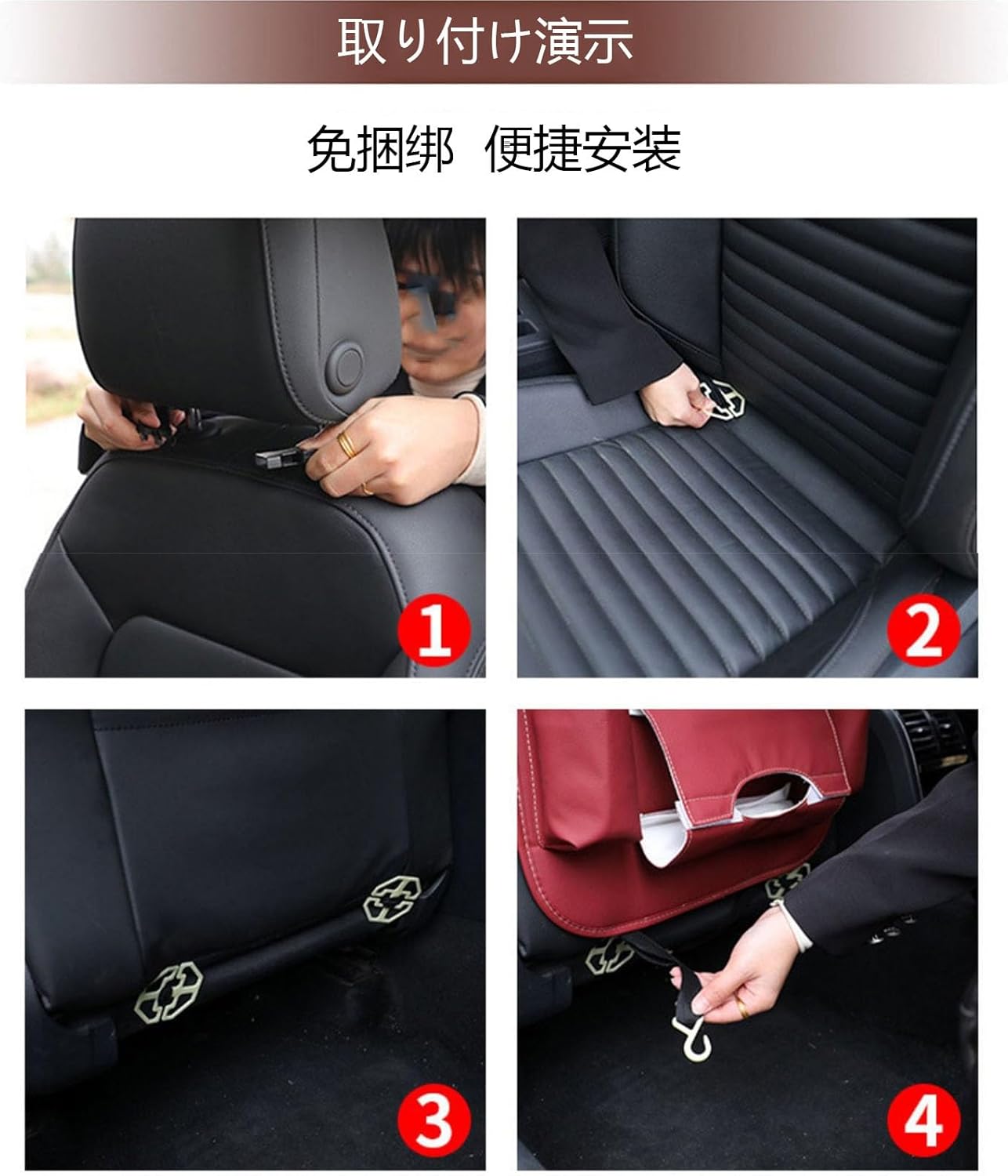 取り付け演示

免捆绑 便捷安装

1

2

3

4