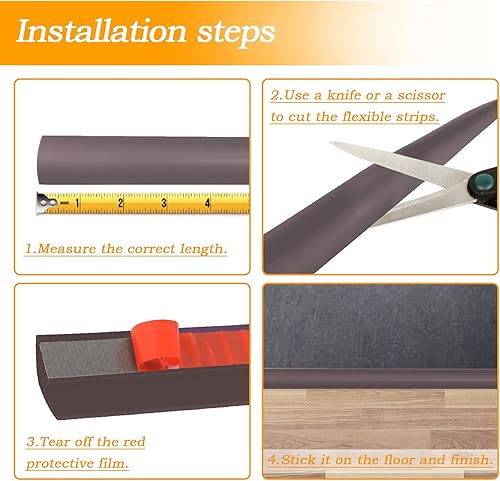 Installation steps

1 2 3 4

1.Measure the correct length.

2.Use a knife or a scissor to cut the flexible strips.

3.Tear off the red protective film.

4.Stick it on the floor and finish.