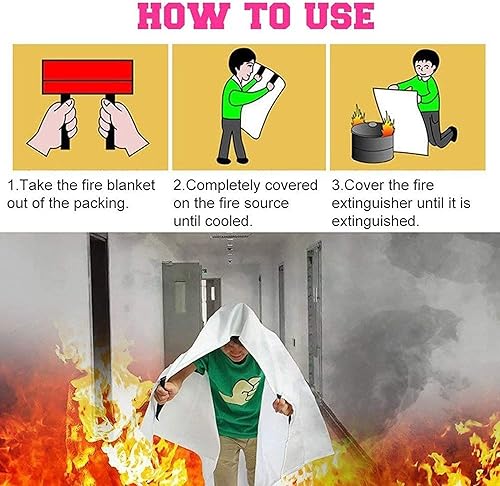 HOW TO USE

1.Take the fire blanket out of the packing.

2.Completely covered on the fire source until cooled.

3.Cover the fire extinguisher until it is extinguished.