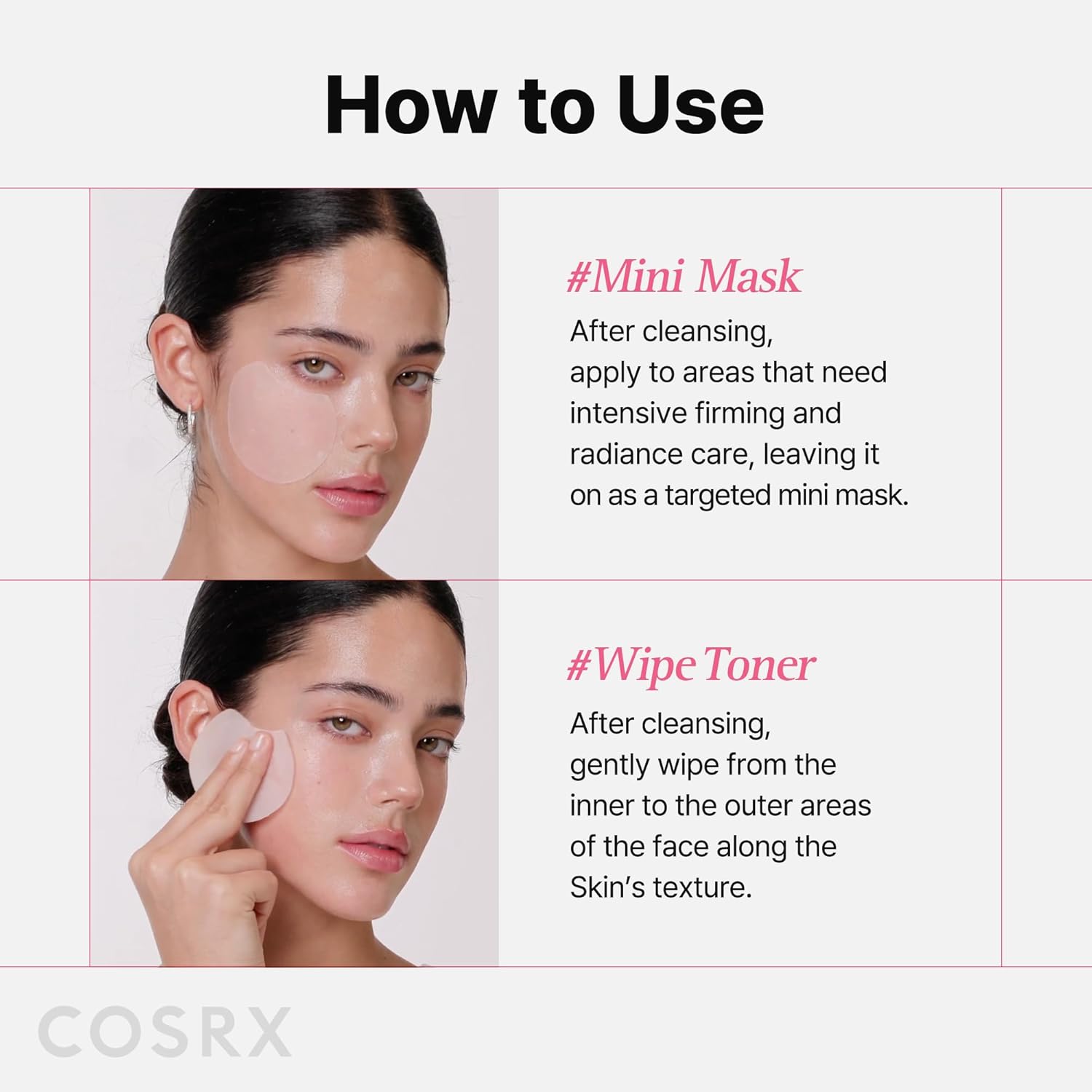 How to Use

#Mini Mask

After cleansing, apply to areas that need intensive firming and radiance care, leaving it on as a targeted mini mask.

#Wipe Toner

After cleansing, gently wipe from the inner to the outer areas of the face along the Skin's texture.

COSRX