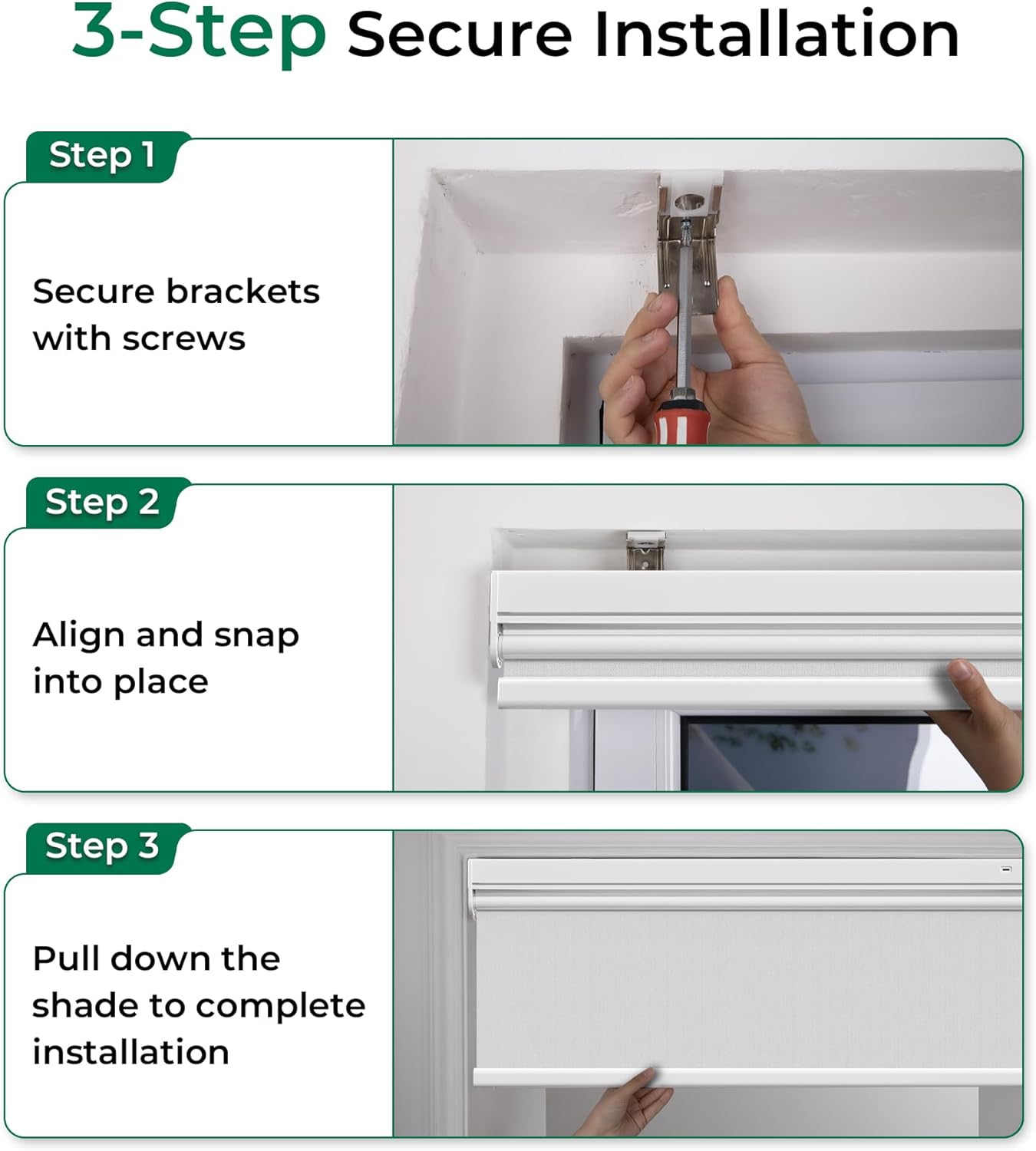 3-Step Secure Installation

Step 1

Secure brackets with screws

Step 2

Align and snap into place

Step 3

Pull down the shade to complete installation