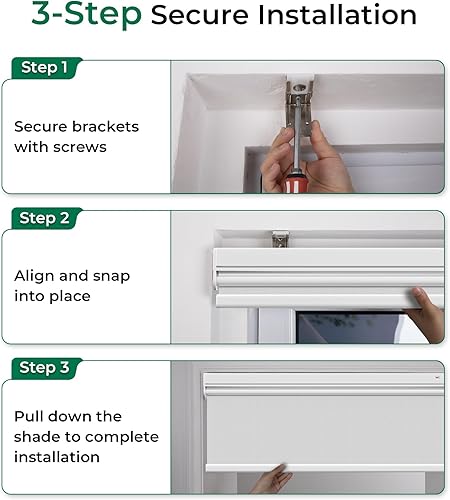 3-Step Secure Installation

Step 1

Secure brackets with screws

Step 2

Align and snap into place

Step 3

Pull down the shade to complete installation