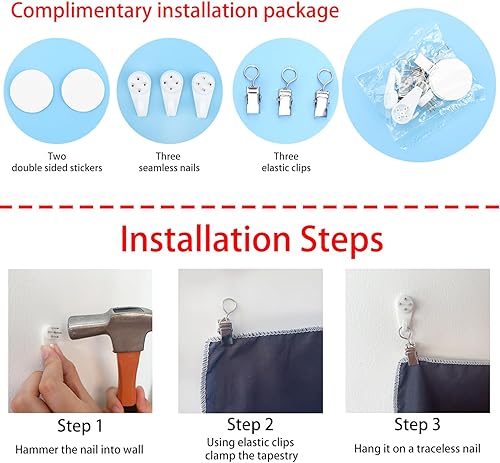 Complimentary installation package

Two
double sided stickers

Three
seamless nails

Three
elastic clips

Installation Steps

Step 1
Hammer the nail into wall

Step 2
Using elastic clips clamp the tapestry

Step 3
Hang it on a traceless nail