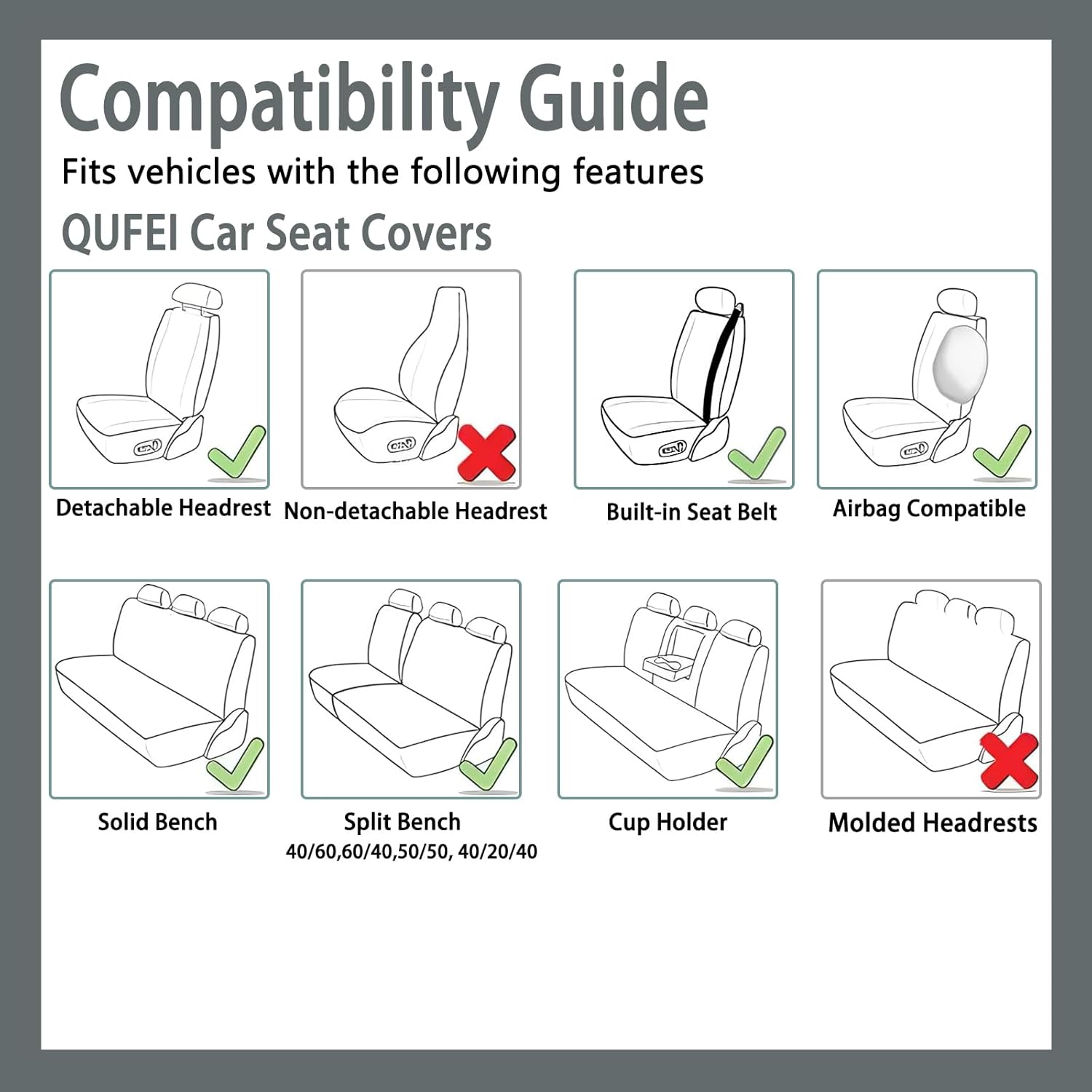 Compatibility Guide

Fits vehicles with the following features

QUFEI Car Seat Covers

Detachable Headrest

Non-detachable Headrest

Built-in Seat Belt

Airbag Compatible

Solid Bench

Split Bench
40/60,60/40,50/50, 40/20/40

Cup Holder

Molded Headrests