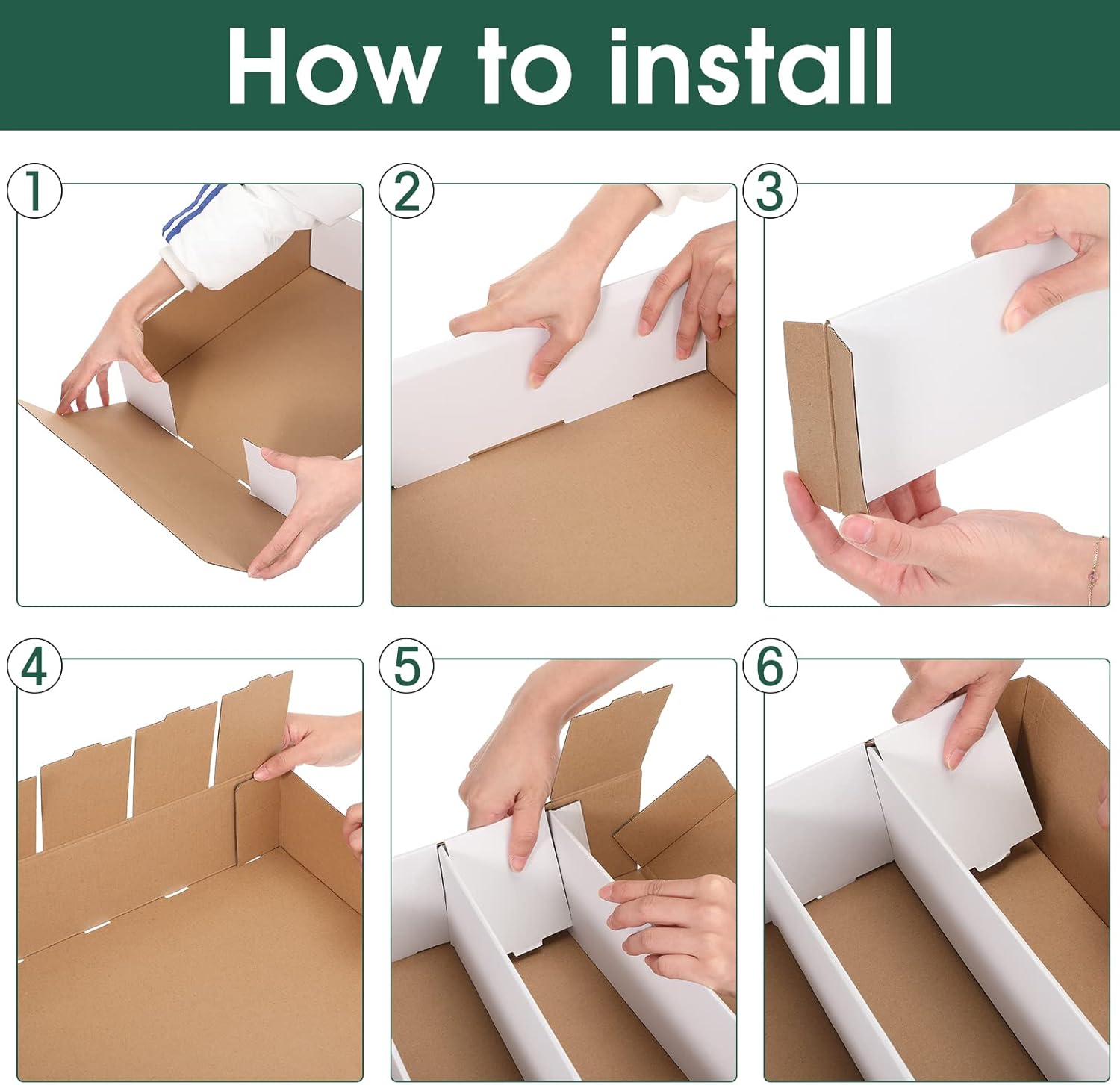 How to install

1

2

3

4

5

6