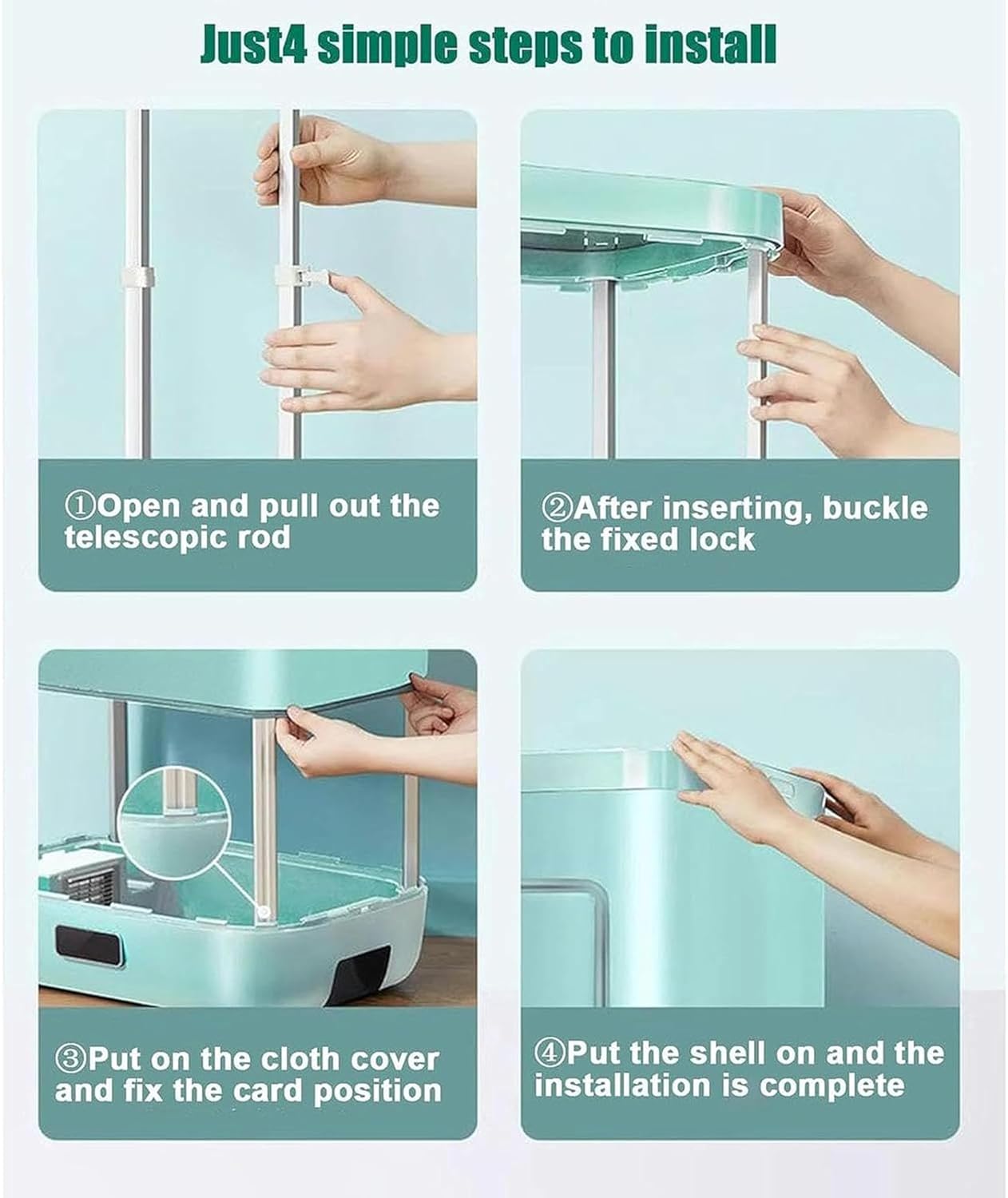 Just4 simple steps to install

①Open and pull out the telescopic rod

②After inserting, buckle the fixed lock

③Put on the cloth cover and fix the card position

④Put the shell on and the installation is complete