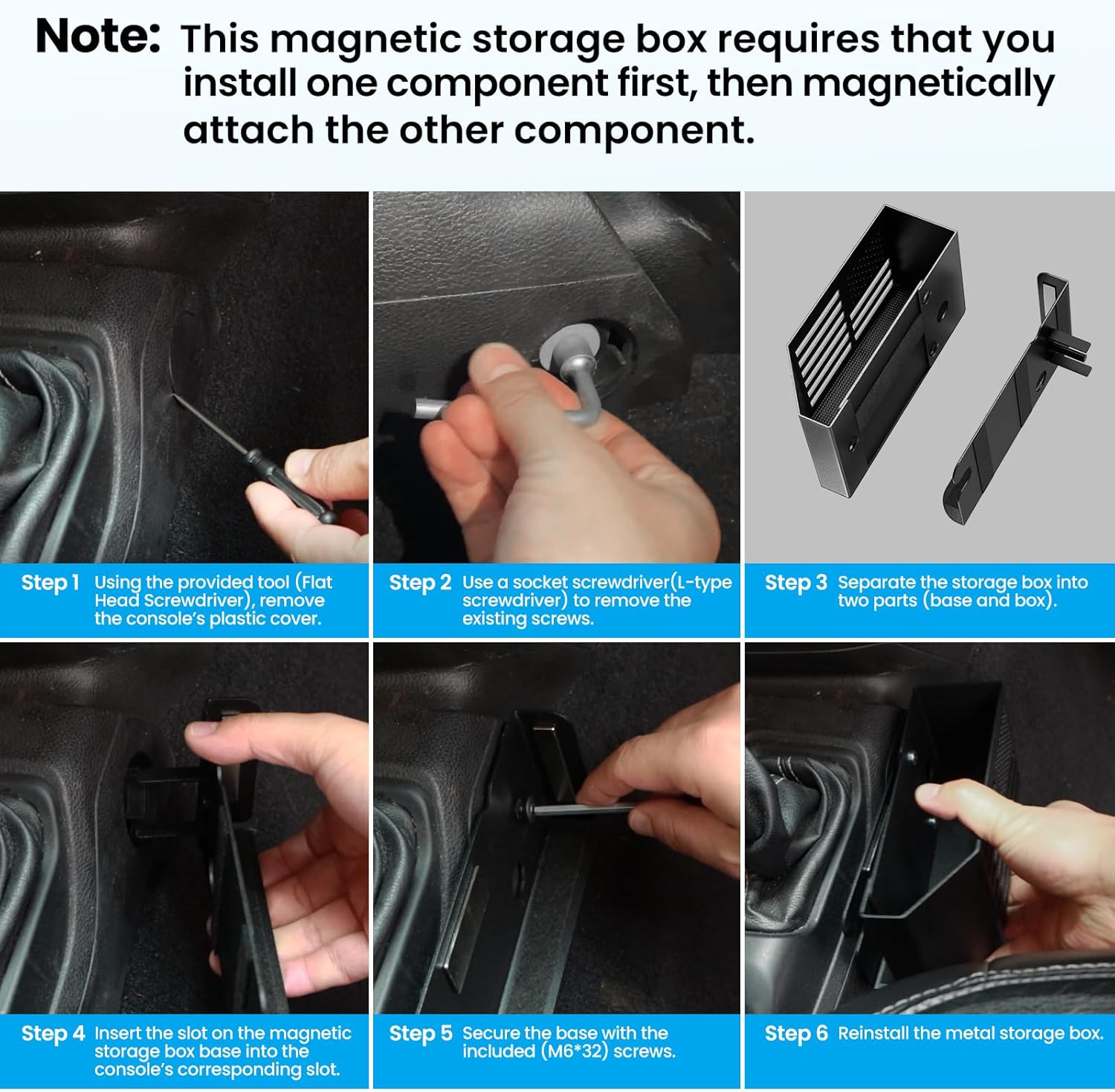 Note: This magnetic storage box requires that you install one component first, then magnetically attach the other component.

Step 1 Using the provided tool (Flat Head Screwdriver), remove the console's plastic cover.

Step 2 Use a socket screwdriver(L-type screwdriver) to remove the existing screws.

Step 3 Separate the storage box into two parts (base and box).

Step 4 Insert the slot on the magnetic storage box base into the console's corresponding slot.

Step 5 Secure the base with the included (M6*32) screws.

Step 6 Reinstall the metal storage box.