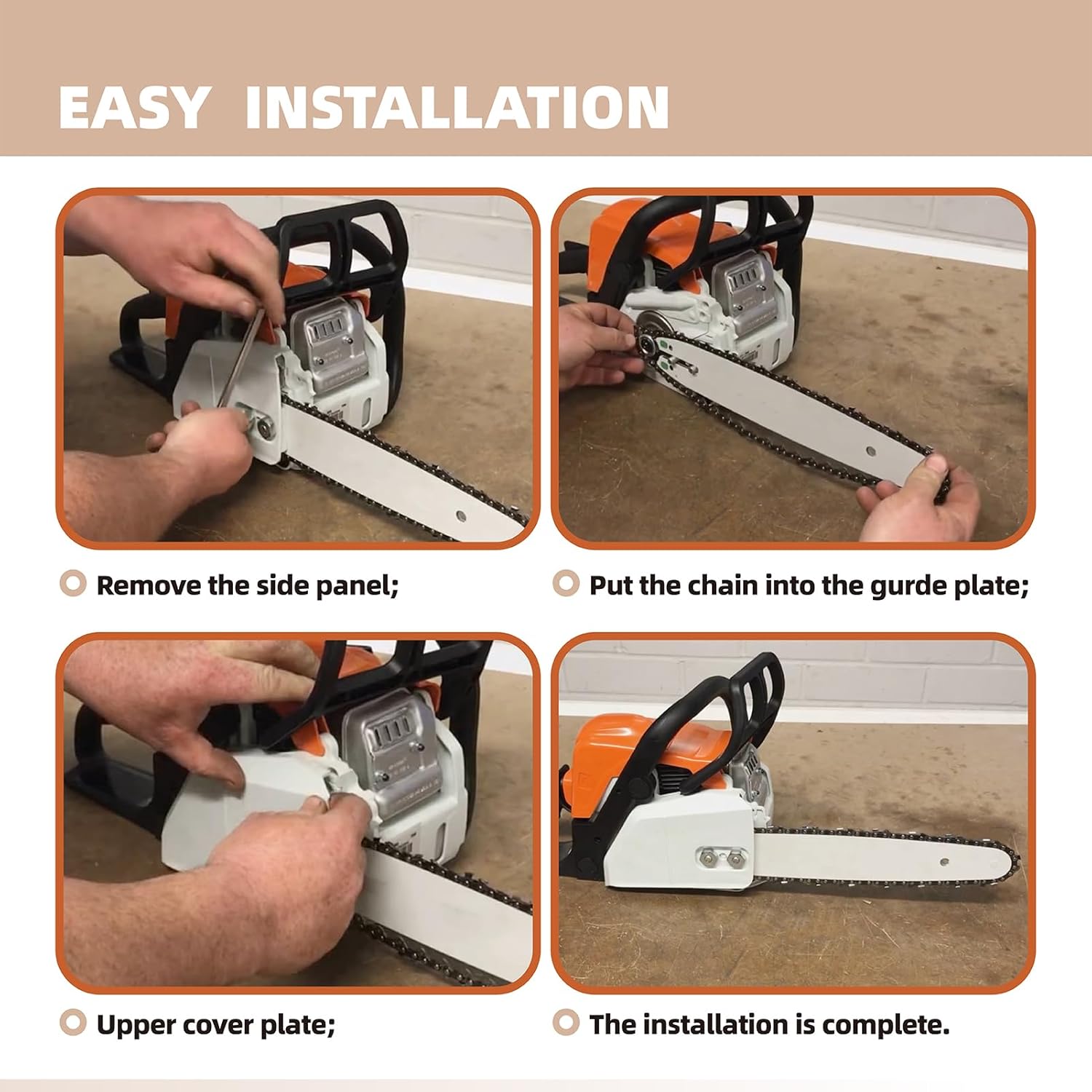 EASY INSTALLATION

Remove the side panel;

Put the chain into the gurde plate;

Upper cover plate;

The installation is complete.