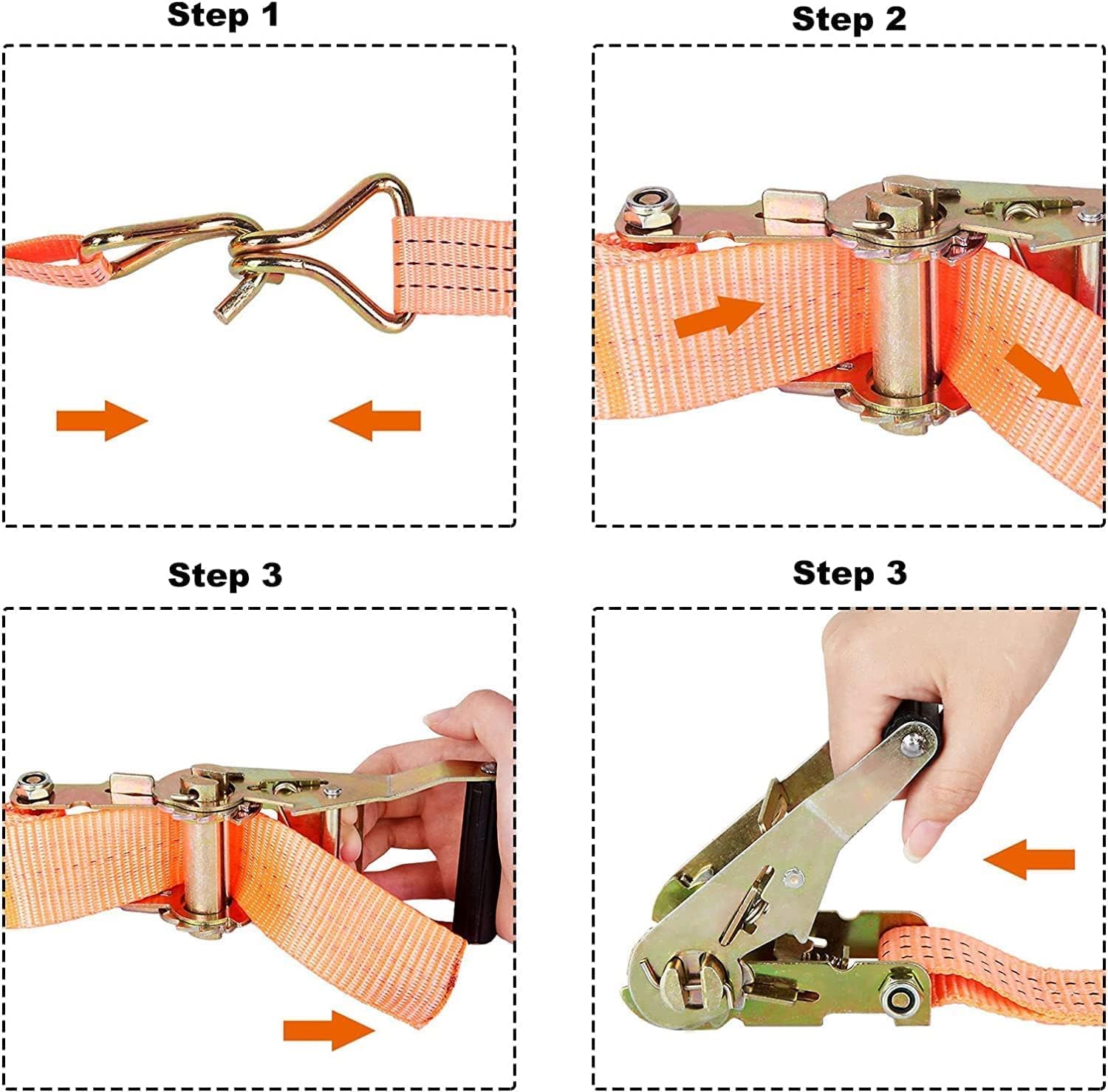 Step 1

Step 2

Step 3

Step 3