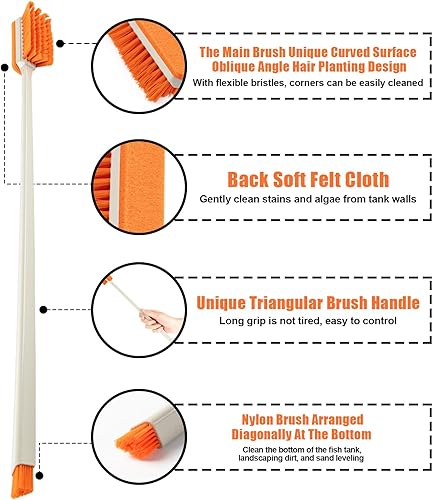 The Main Brush Unique Curved Surface Oblique Angle Hair Planting Design

With flexible bristles, corners can be easily cleaned

Back Soft Felt Cloth

Gently clean stains and algae from tank walls

Unique Triangular Brush Handle

Long grip is not tired, easy to control

Nylon Brush Arranged Diagonally At The Bottom

Clean the bottom of the fish tank, landscaping dirt, and sand leveling