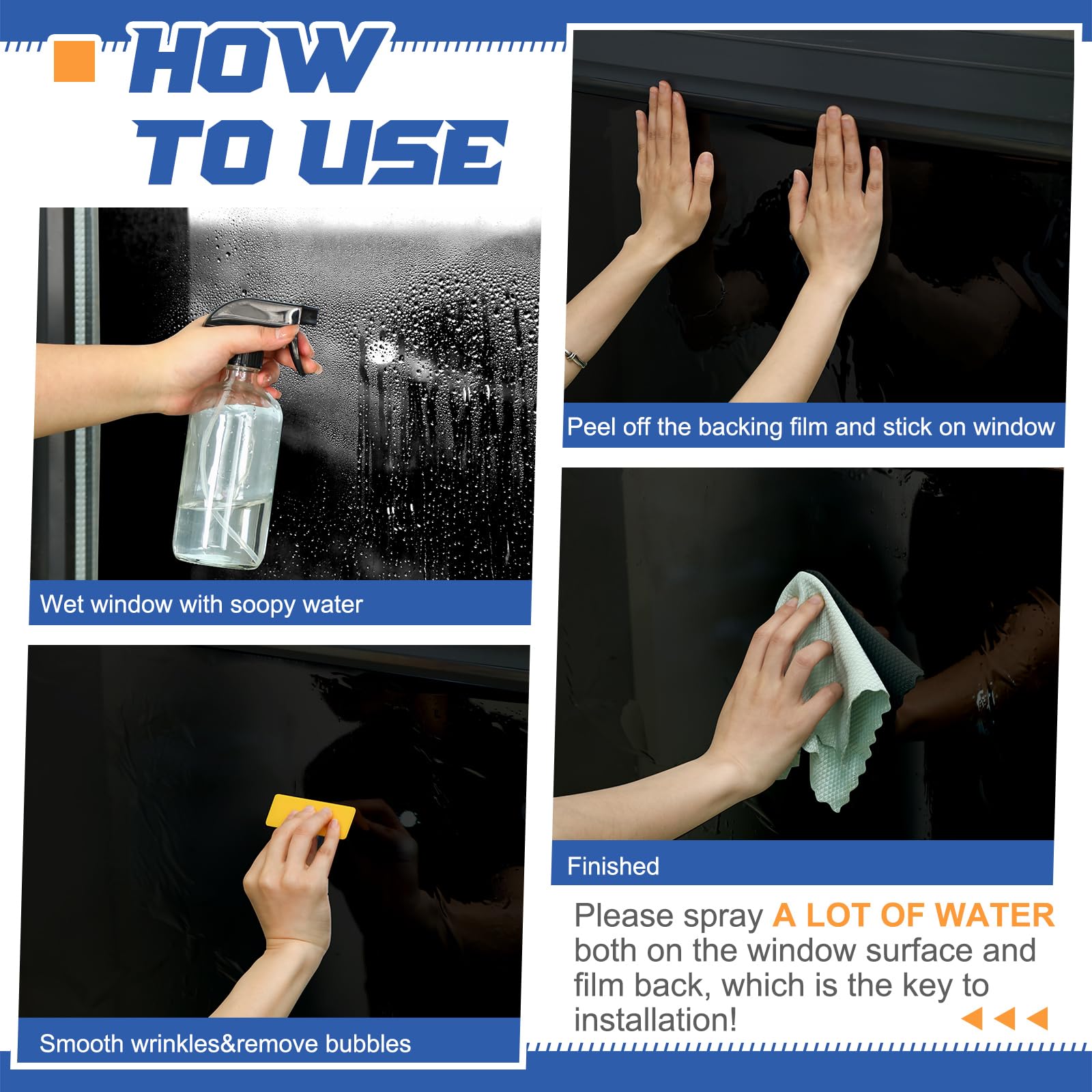 HOW TO USE

Wet window with soopy water

Peel off the backing film and stick on window

Smooth wrinkles&remove bubbles

Finished

Please spray A LOT OF WATER both on the window surface and film back, which is the key to installation!