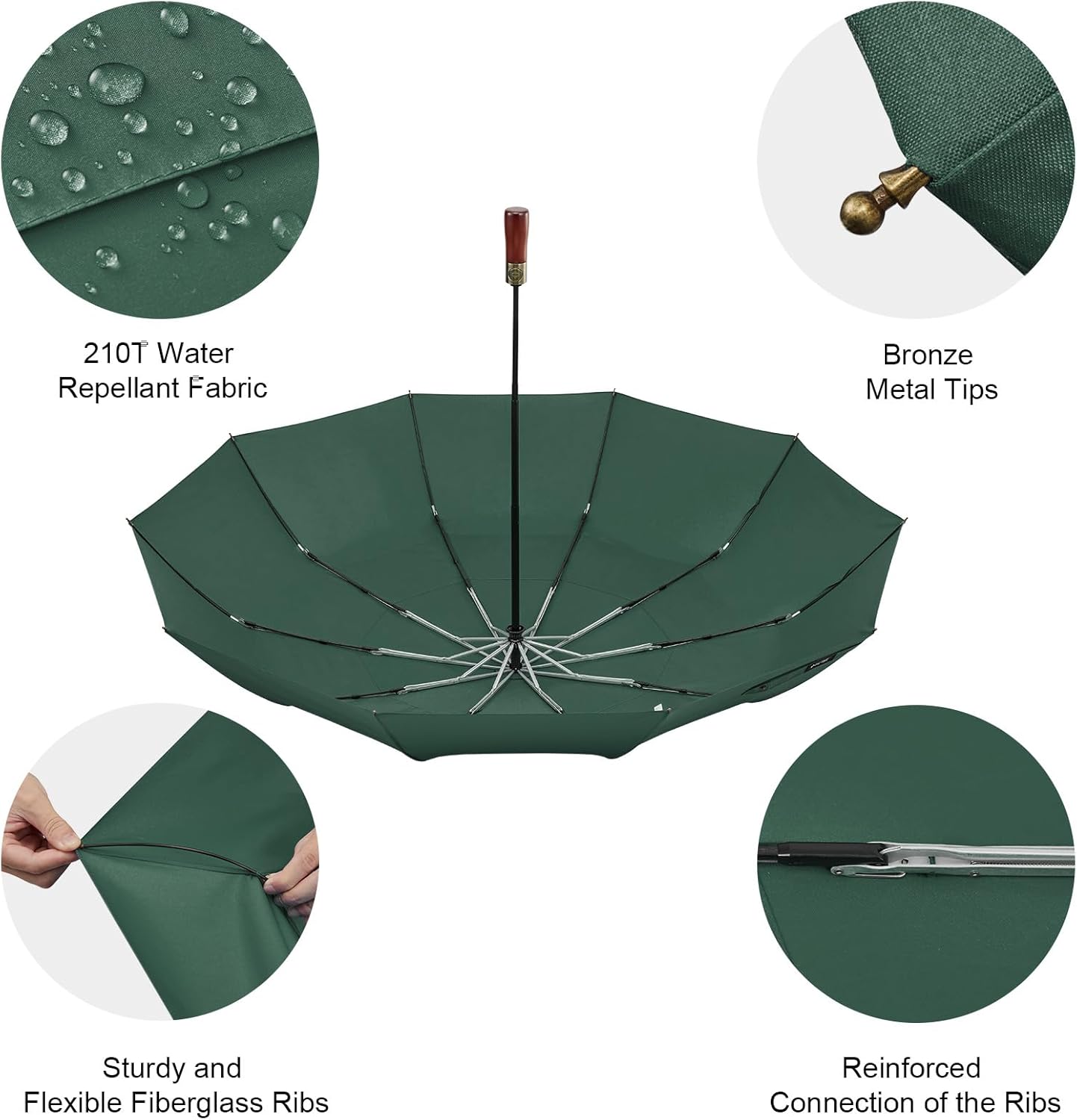 210T Water Repellant Fabric

Bronze Metal Tips

Sturdy and Flexible Fiberglass Ribs

Reinforced Connection of the Ribs