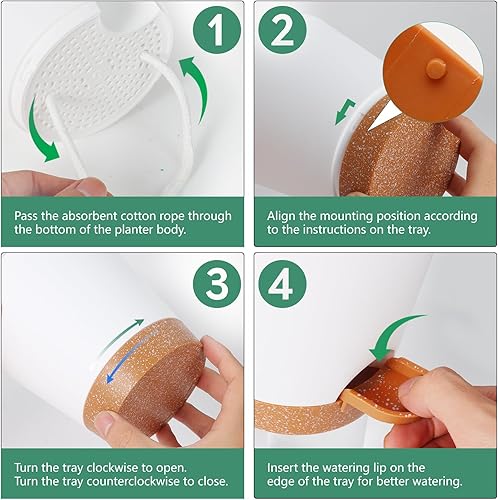 1

Pass the absorbent cotton rope through the bottom of the planter body.

2

Align the mounting position according to the instructions on the tray.

3

Turn the tray clockwise to open.
Turn the tray counterclockwise to close.

4

Insert the watering lip on the edge of the tray for better watering.