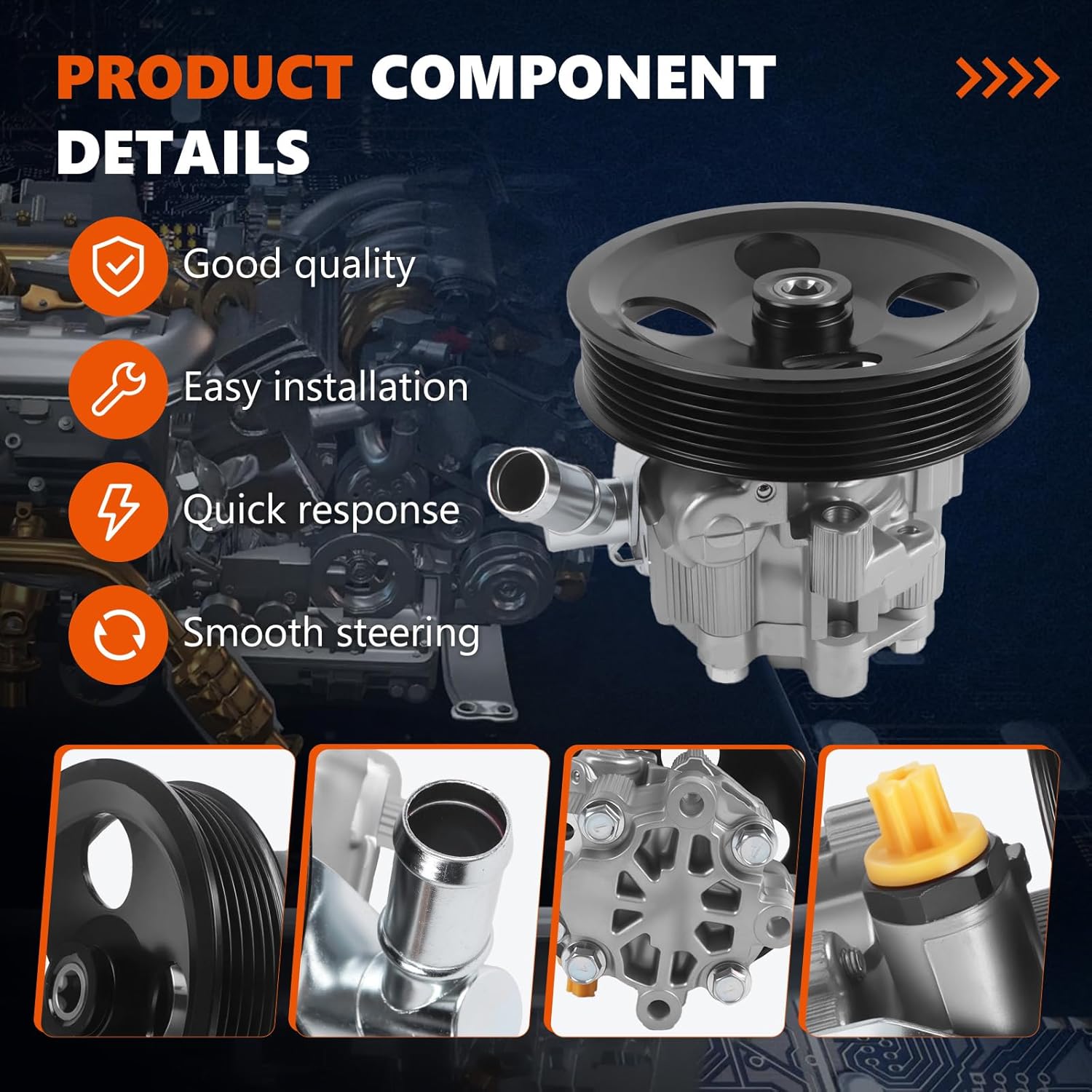 PRODUCT COMPONENT DETAILS

Good quality

Easy installation

Quick response

Smooth steering