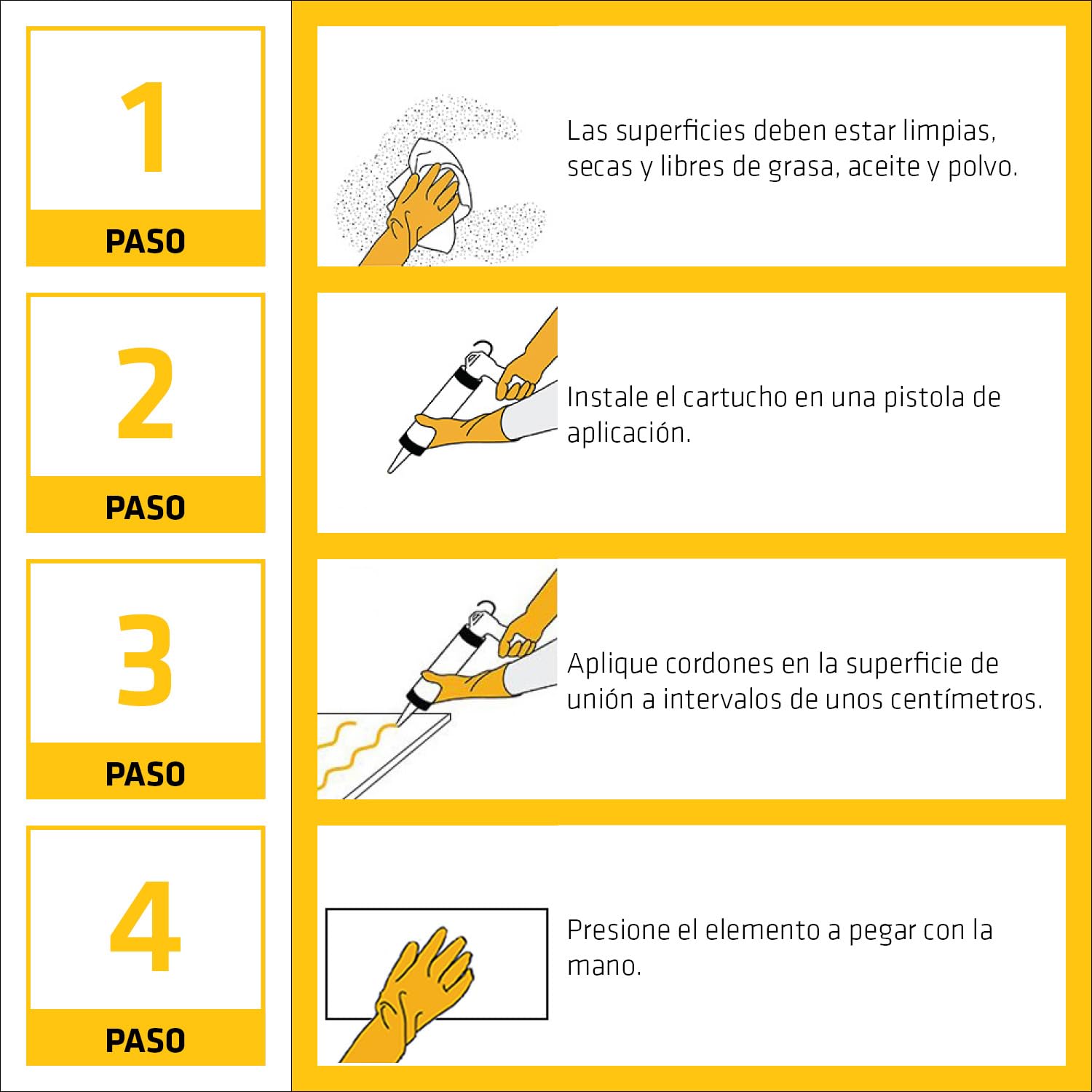 1
PASO

Las superficies deben estar limpias, secas y libres de grasa, aceite y polvo.

2
PASO

Instale el cartucho en una pistola de aplicación.

3
PASO

Aplique cordones en la superficie de unión a intervalos de unos centímetros.

4
PASO

Presione el elemento a pegar con la mano.