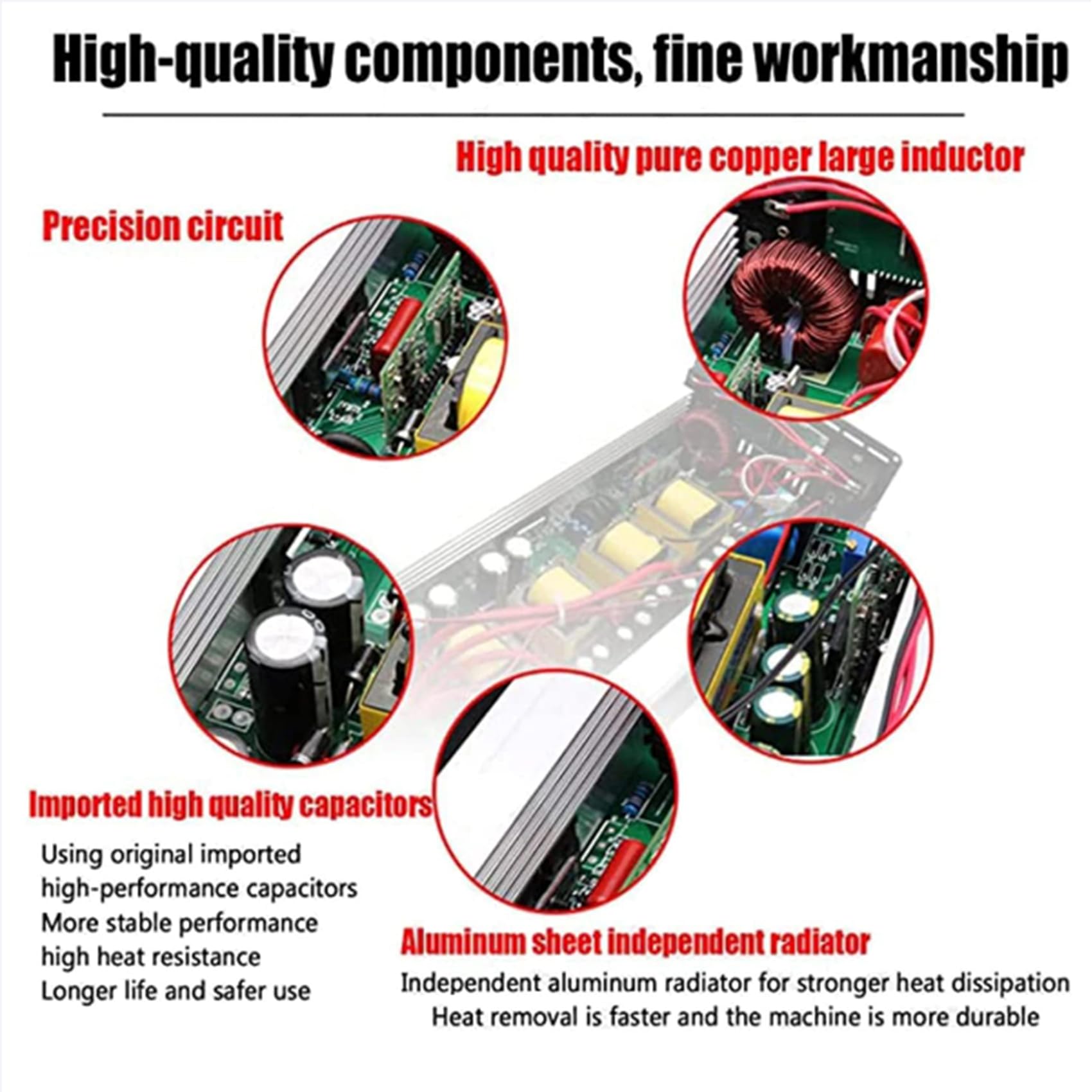 High-quality components, fine workmanship

High quality pure copper large inductor

Precision circuit

Imported high quality capacitors

Using original imported high-performance capacitors
More stable performance
high heat resistance
Longer life and safer use

Aluminum sheet independent radiator

Independent aluminum radiator for stronger heat dissipation
Heat removal is faster and the machine is more durable