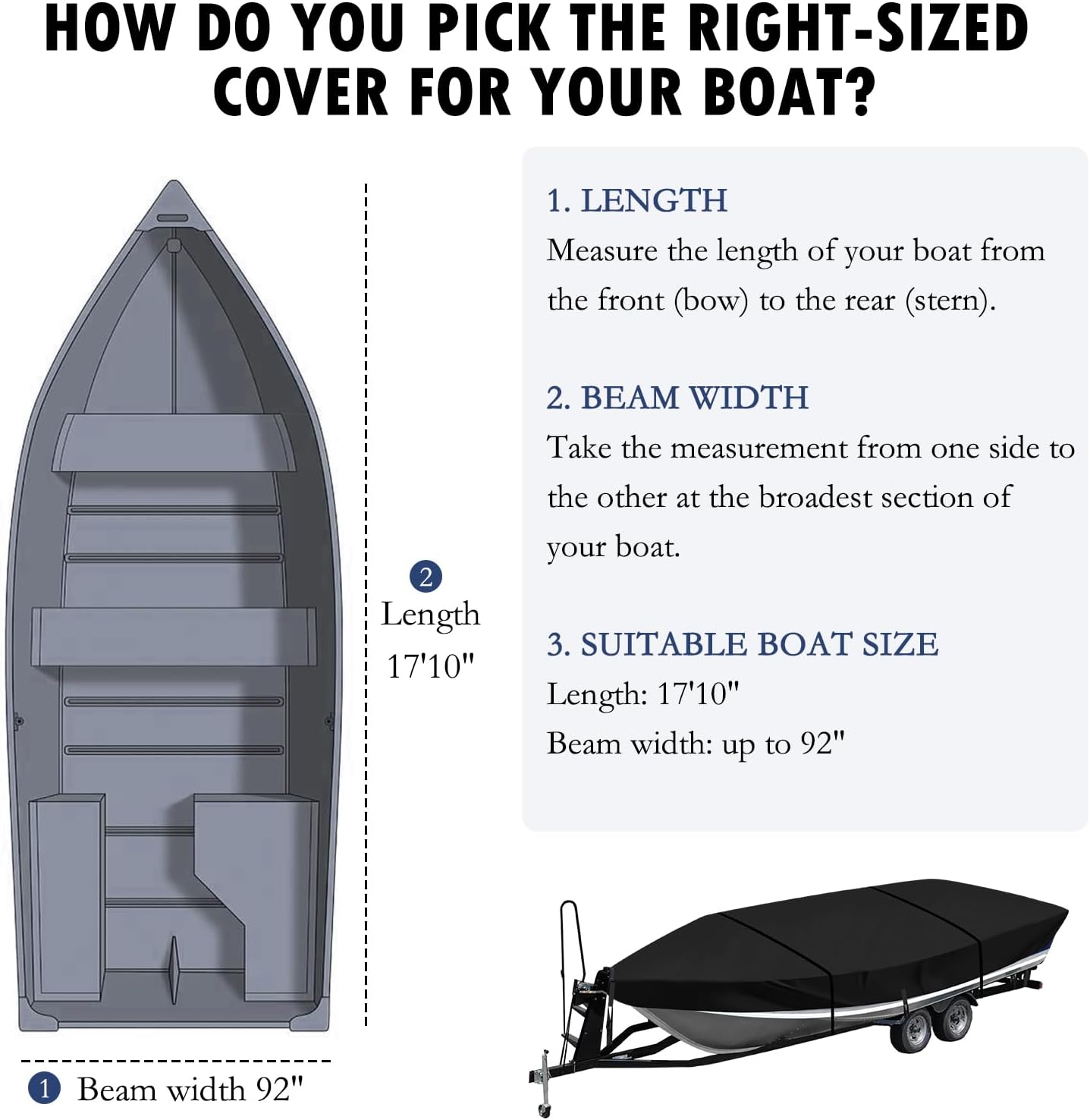 HOW DO YOU PICK THE RIGHT-SIZED COVER FOR YOUR BOAT?

2
Length
17'10"

1 Beam width 92"

1. LENGTH
Measure the length of your boat from the front (bow) to the rear (stern).

2. BEAM WIDTH
Take the measurement from one side to the other at the broadest section of your boat.

3. SUITABLE BOAT SIZE
Length: 17'10"
Beam width: up to 92"