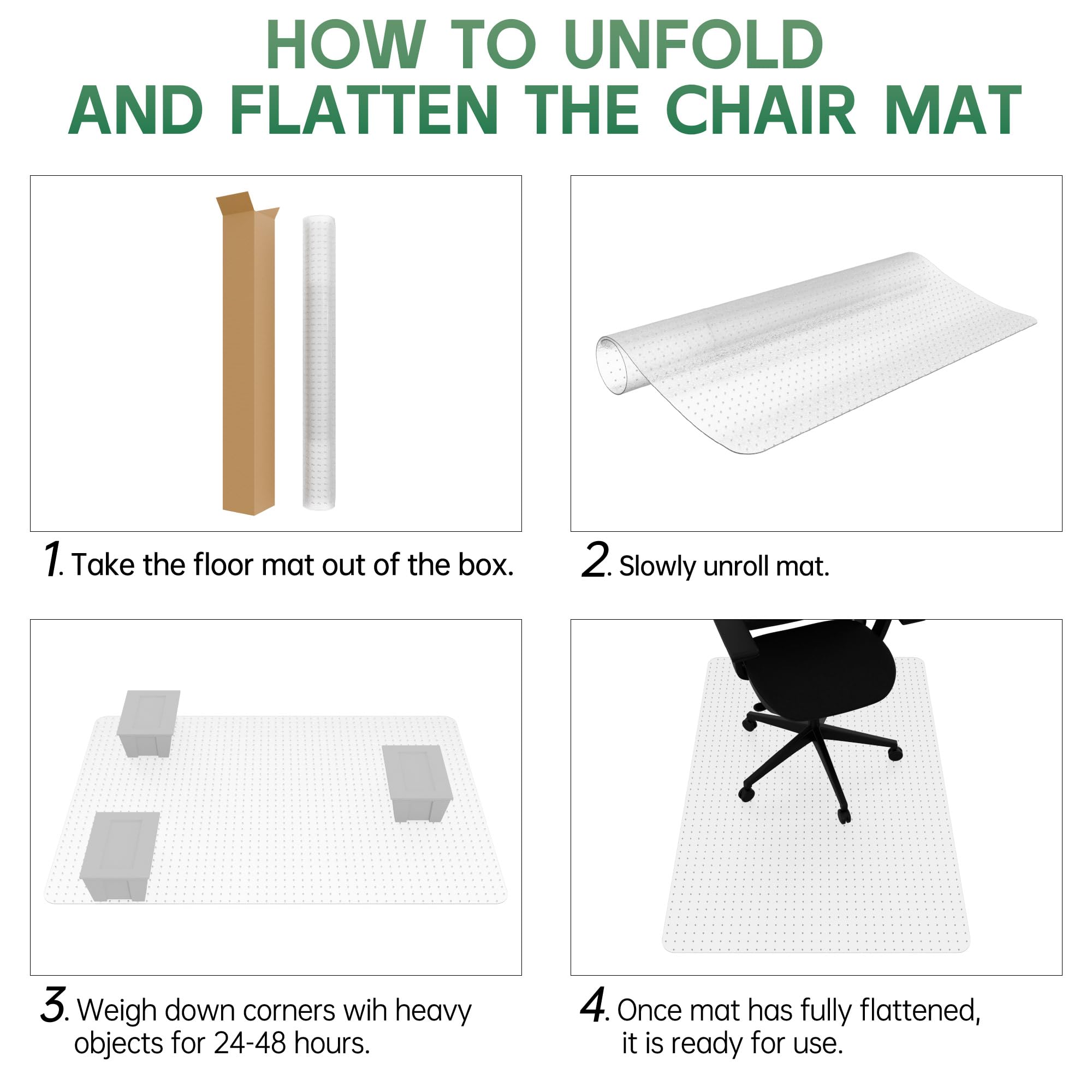 HOW TO UNFOLD
AND FLATTEN THE CHAIR MAT

1. Take the floor mat out of the box.

2. Slowly unroll mat.

3. Weigh down corners wih heavy objects for 24-48 hours.

4. Once mat has fully flattened, it is ready for use.