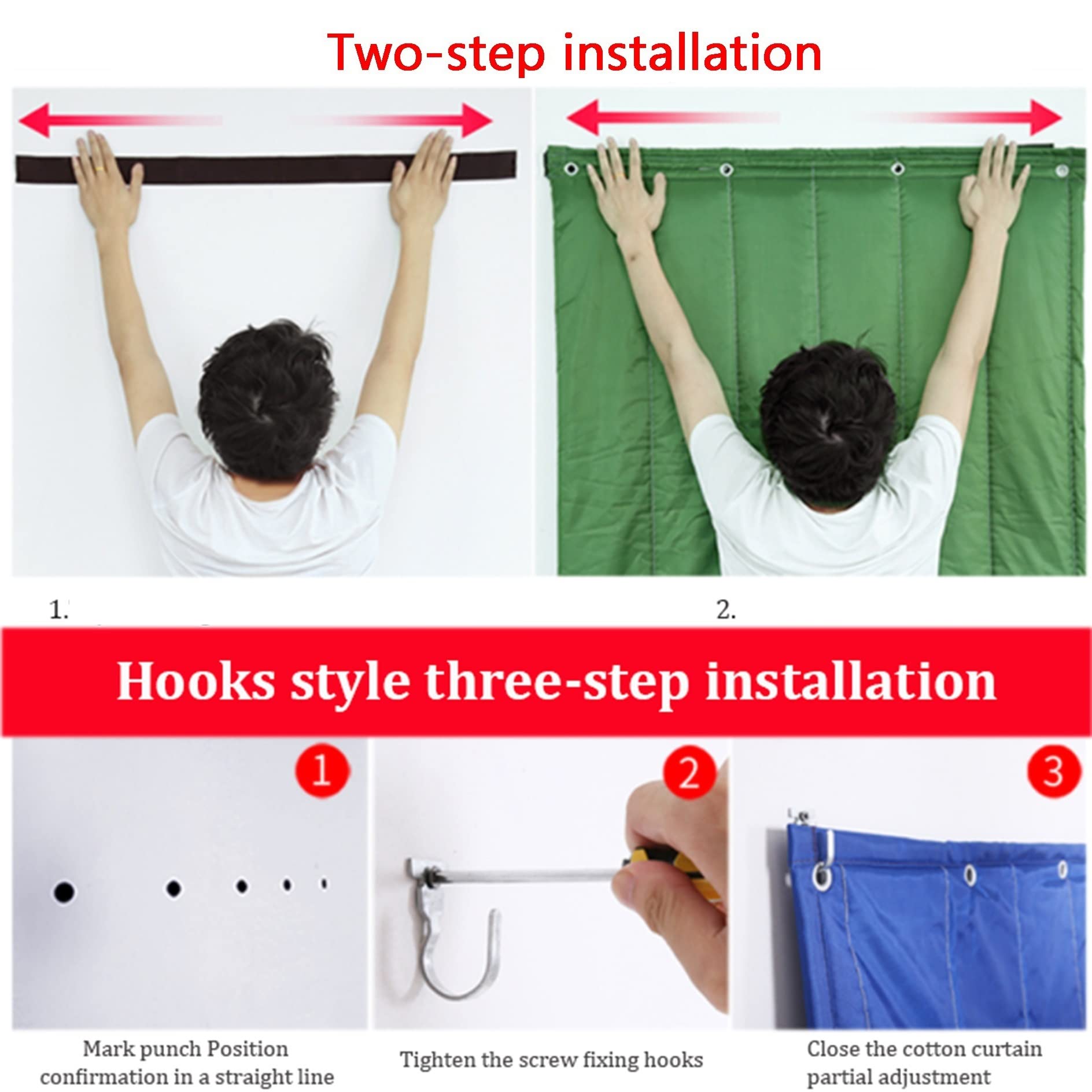 Two-step installation

1.

2.

Hooks style three-step installation

1

2

3

Mark punch Position confirmation in a straight line

Tighten the screw fixing hooks

Close the cotton curtain partial adjustment