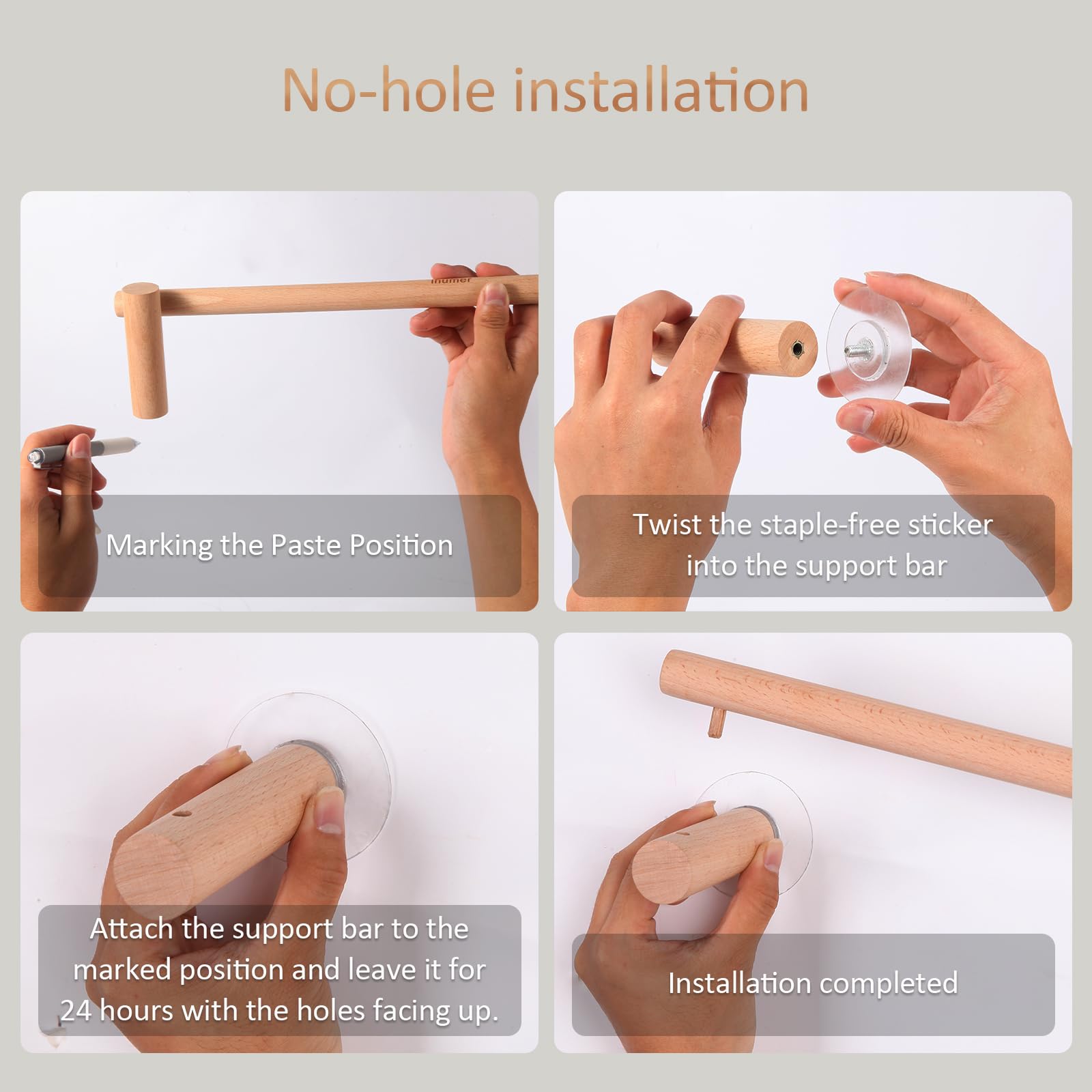 No-hole installation

inumer

Marking the Paste Position

Twist the staple-free sticker into the support bar

Attach the support bar to the marked position and leave it for 24 hours with the holes facing up.

Installation completed