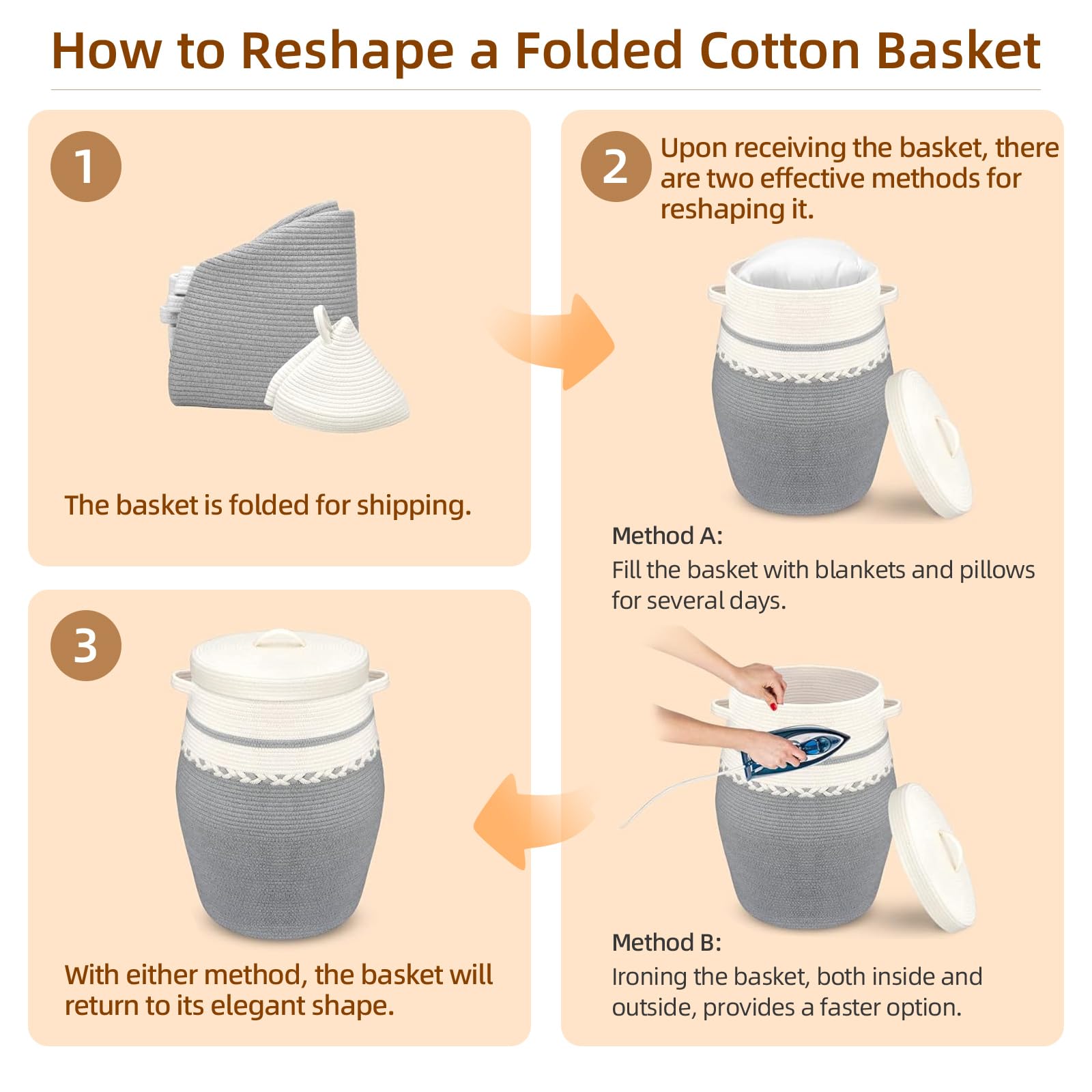 How to Reshape a Folded Cotton Basket

1

The basket is folded for shipping.

2

Upon receiving the basket, there are two effective methods for reshaping it.

Method A:
Fill the basket with blankets and pillows for several days.

Method B:
Ironing the basket, both inside and outside, provides a faster option.

3

With either method, the basket will return to its elegant shape.