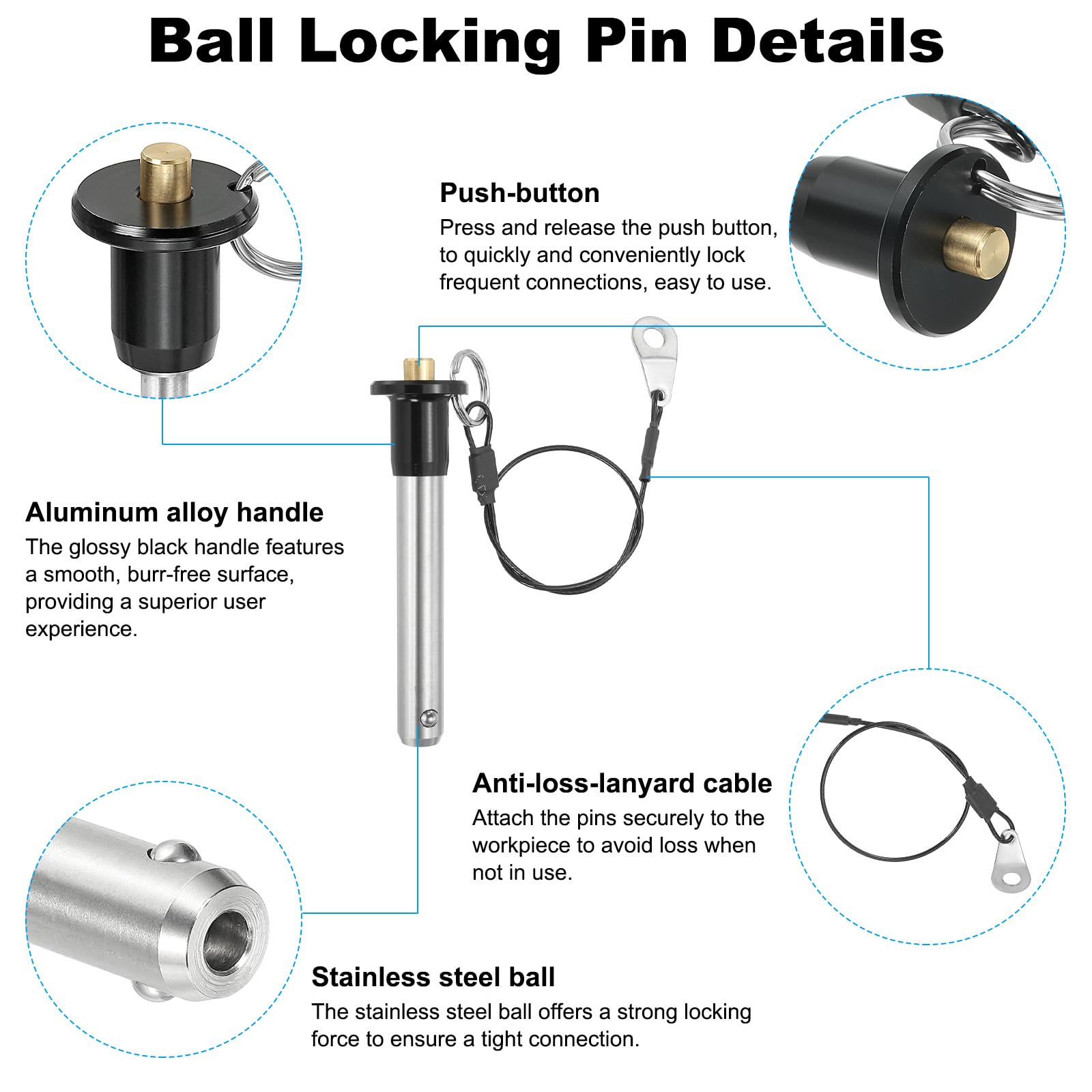 Ball Locking Pin Details

Push-button
Press and release the push button, to quickly and conveniently lock frequent connections, easy to use.

Aluminum alloy handle
The glossy black handle features a smooth, burr-free surface, providing a superior user experience.

Anti-loss-lanyard cable
Attach the pins securely to the workpiece to avoid loss when not in use.

Stainless steel ball
The stainless steel ball offers a strong locking force to ensure a tight connection.