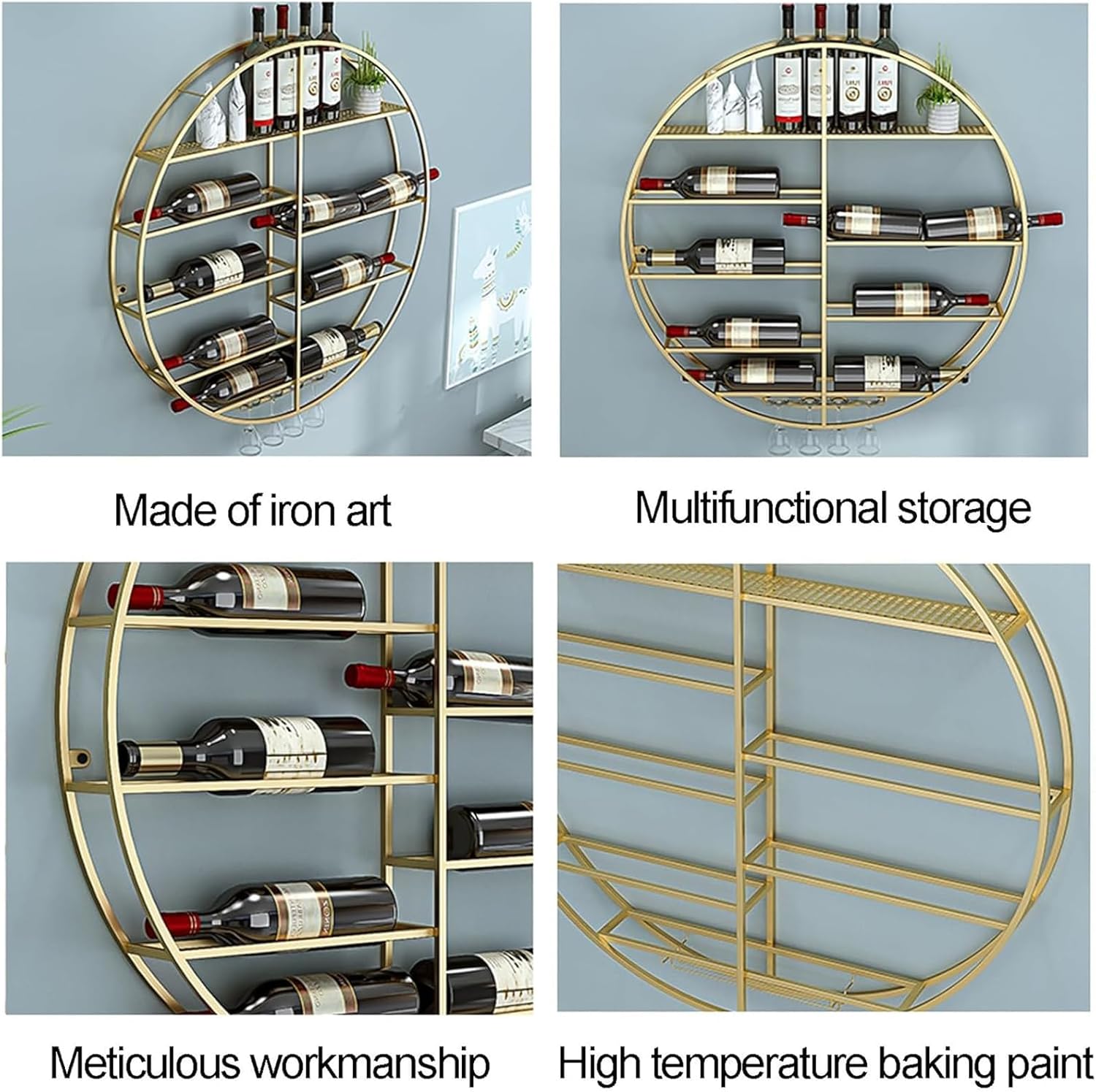 Made of iron art

Multifunctional storage

Meticulous workmanship

High temperature baking paint