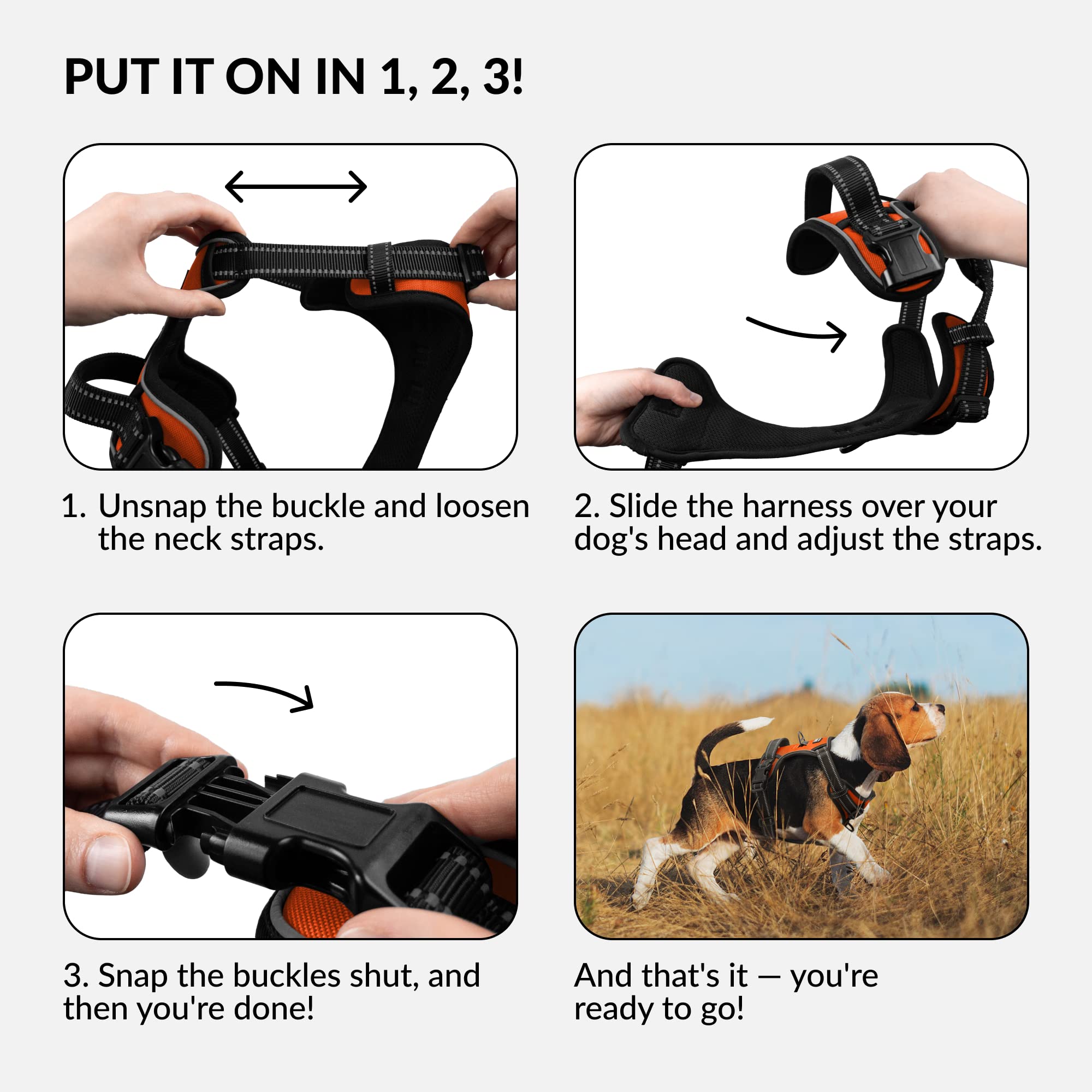 PUT IT ON IN 1, 2, 3!

1. Unsnap the buckle and loosen the neck straps.

2. Slide the harness over your dog's head and adjust the straps.

3. Snap the buckles shut, and then you're done!

And that's it — you're ready to go!