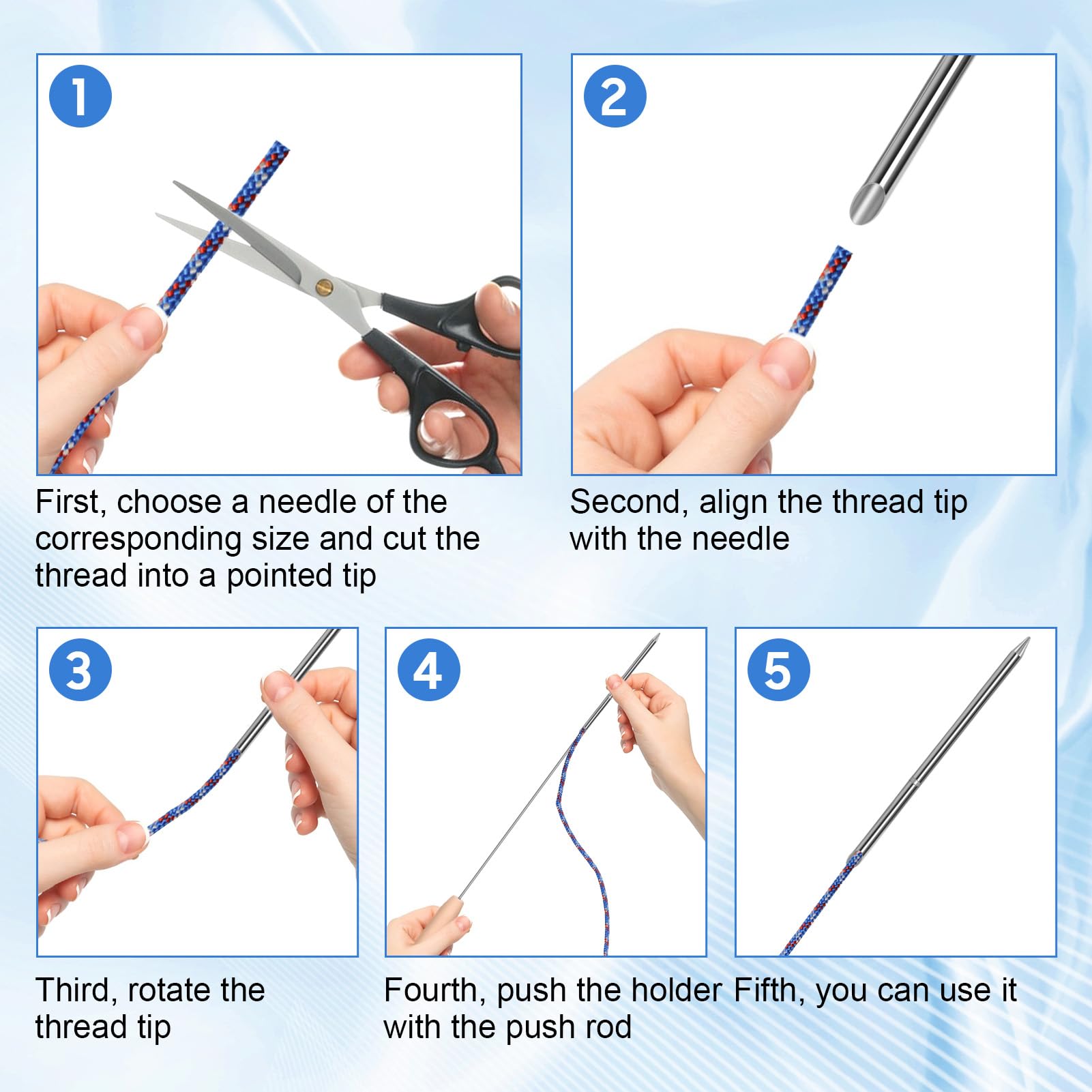 1

First, choose a needle of the corresponding size and cut the thread into a pointed tip

2

Second, align the thread tip with the needle

3

Third, rotate the thread tip

4

Fourth, push the holder with the push rod

5

Fifth, you can use it