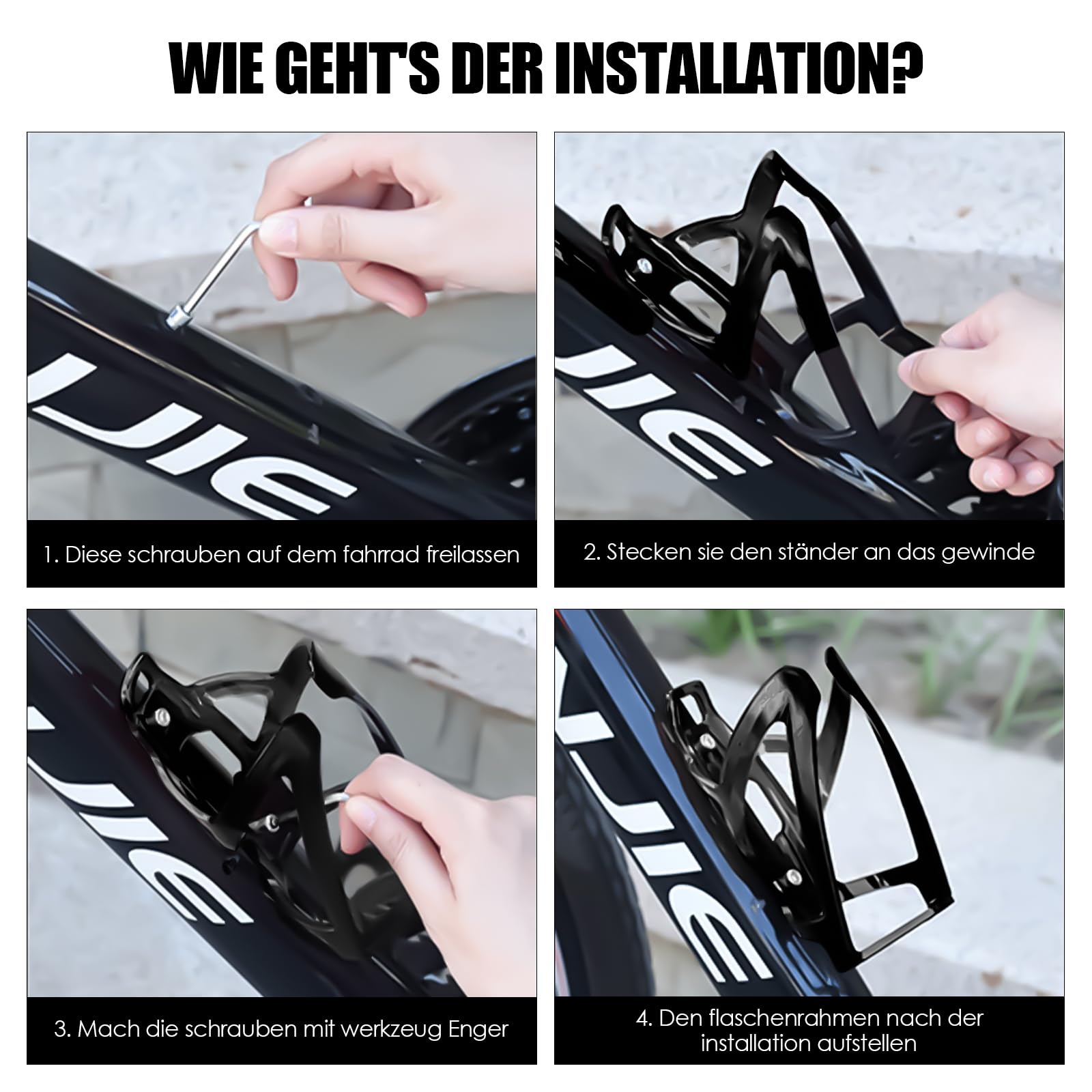 WIE GEHT'S DER INSTALLATION?

1. Diese schrauben auf dem fahrrad freilassen

2. Stecken sie den ständer an das gewinde

3. Mach die schrauben mit werkzeug Enger

4. Den flaschenrahmen nach der installation aufstellen