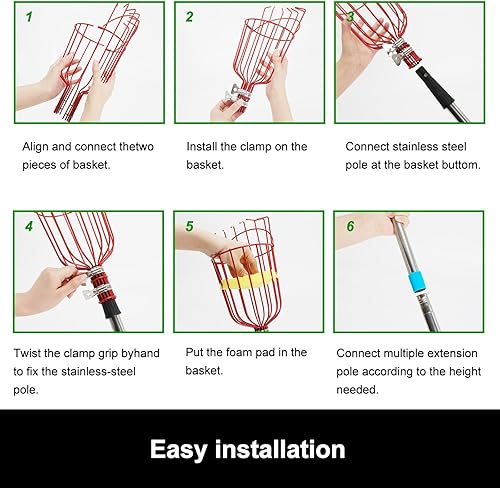 1

Align and connect thetwo pieces of basket.

2

Install the clamp on the basket.

3

Connect stainless steel pole at the basket buttom.

4

Twist the clamp grip byhand to fix the stainless-steel pole.

5

Put the foam pad in the basket.

6

Connect multiple extension pole according to the height needed.

Easy installation