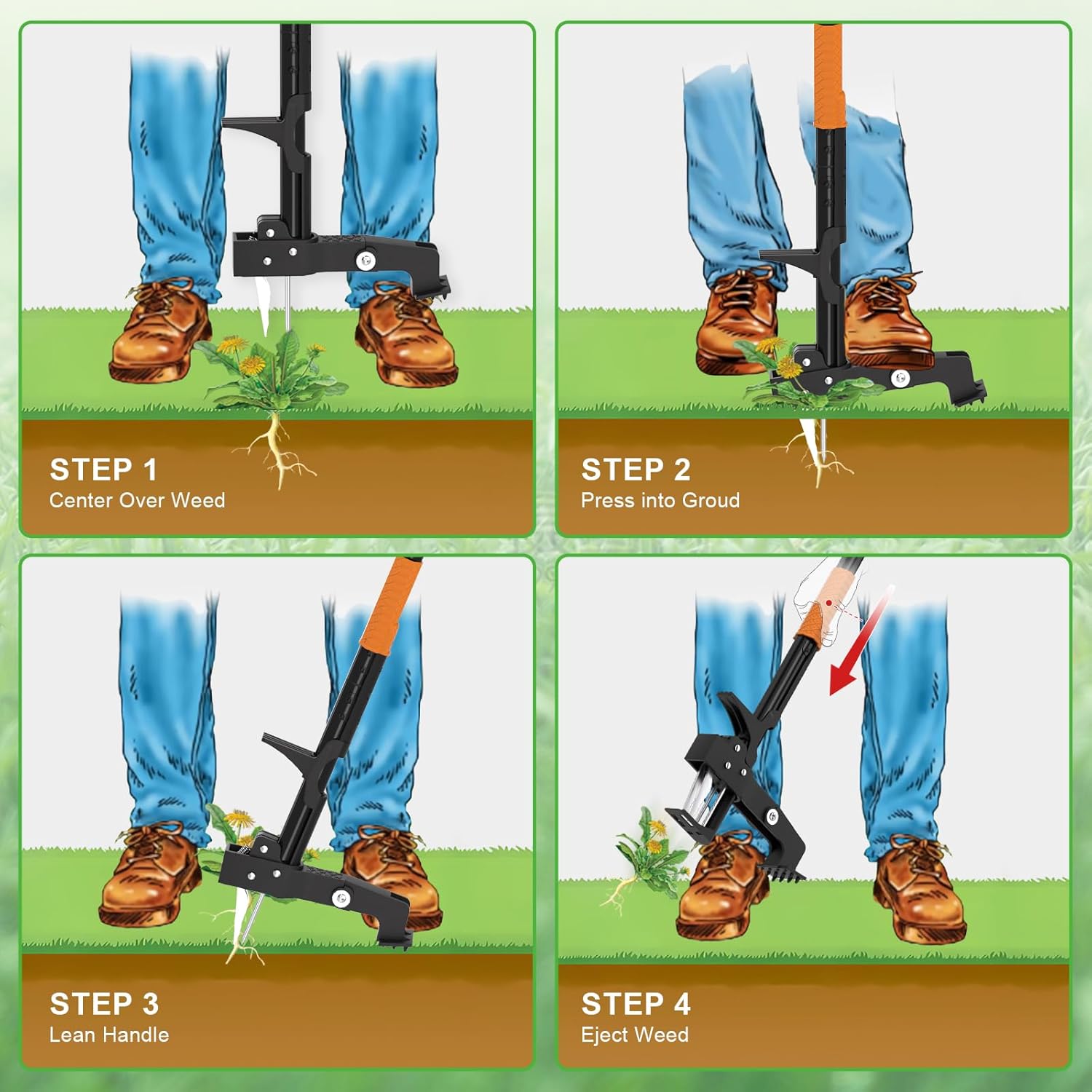 STEP 1
Center Over Weed

STEP 2
Press into Groud

STEP 3
Lean Handle

STEP 4
Eject Weed