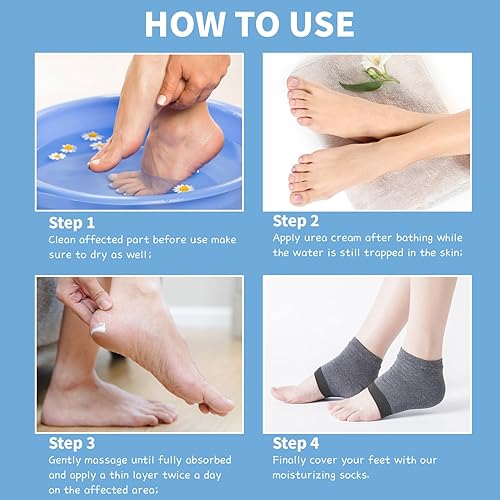 HOW TO USE

Step 1
Clean affected part before use make sure to dry as well;

Step 2
Apply urea cream after bathing while the water is still trapped in the skin;

Step 3
Gently massage until fully absorbed and apply a thin layer twice a day on the affected area;

Step 4
Finally cover your feet with our moisturizing socks.