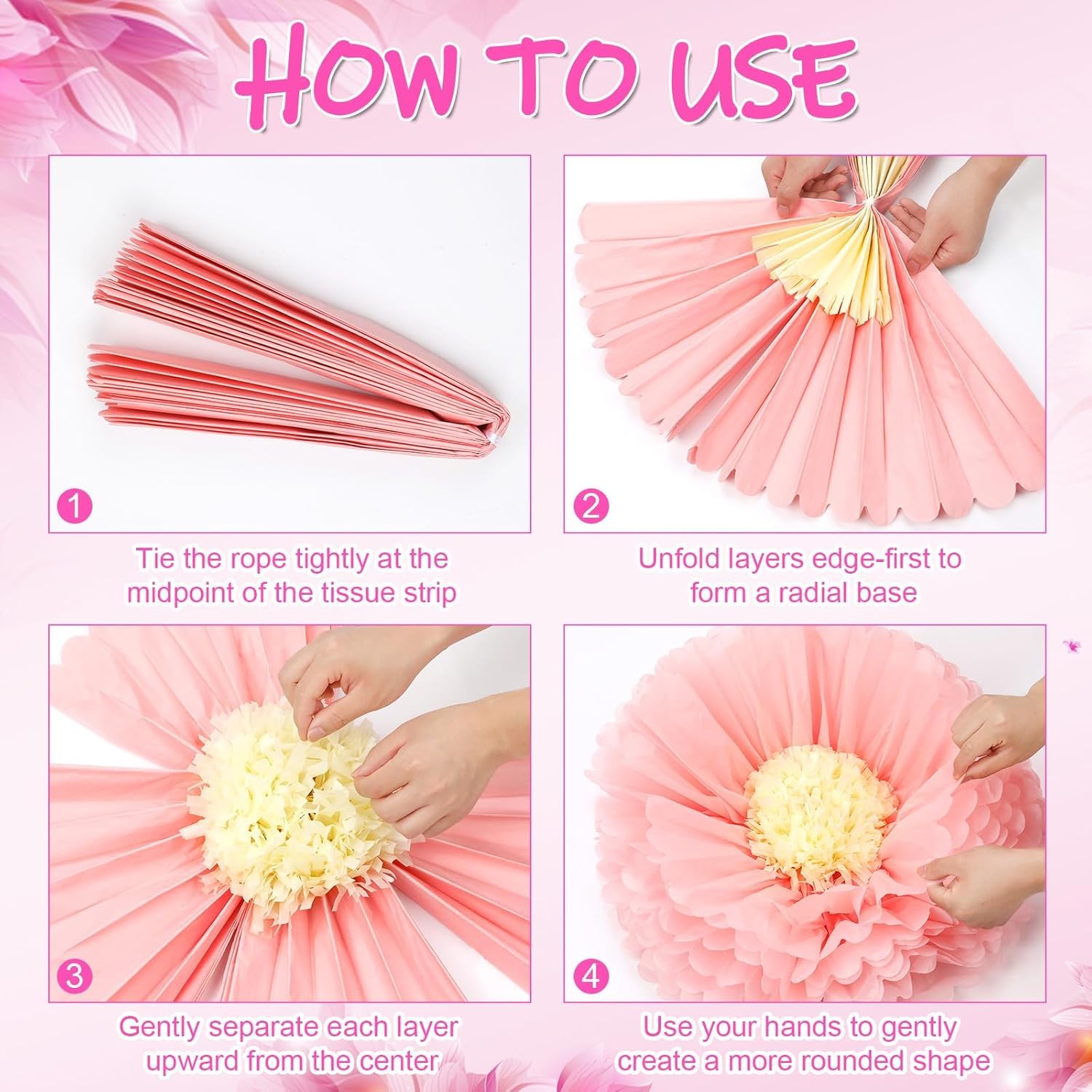 HOW TO USE

1

Tie the rope tightly at the midpoint of the tissue strip

2

Unfold layers edge-first to form a radial base

3

Gently separate each layer upward from the center

4

Use your hands to gently create a more rounded shape