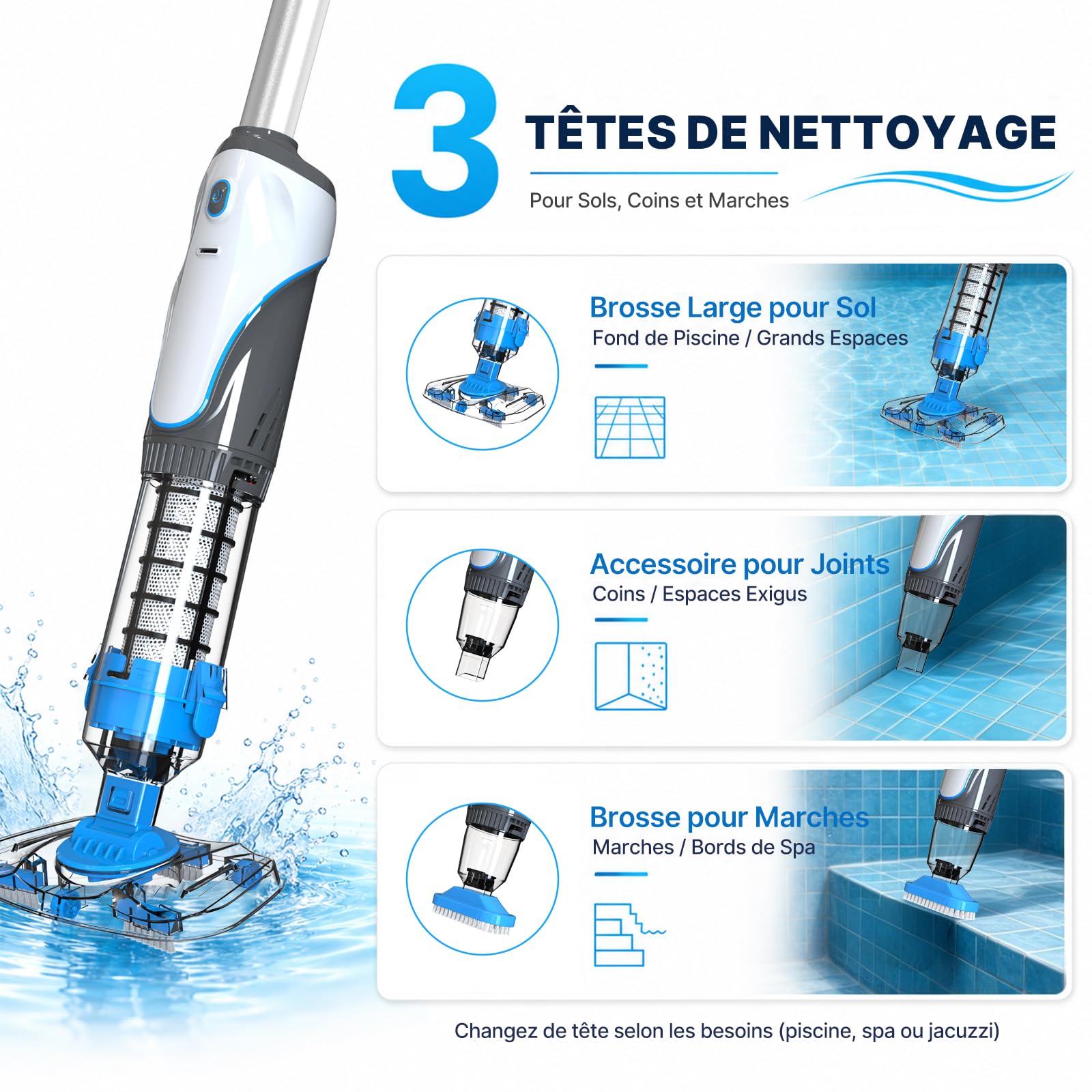 3 TÊTES DE NETTOYAGE

Pour Sols, Coins et Marches

Brosse Large pour Sol
Fond de Piscine / Grands Espaces

Accessoire pour Joints
Coins / Espaces Exigus

Brosse pour Marches
Marches / Bords de Spa

Changez de tête selon les besoins (piscine, spa ou jacuzzi)