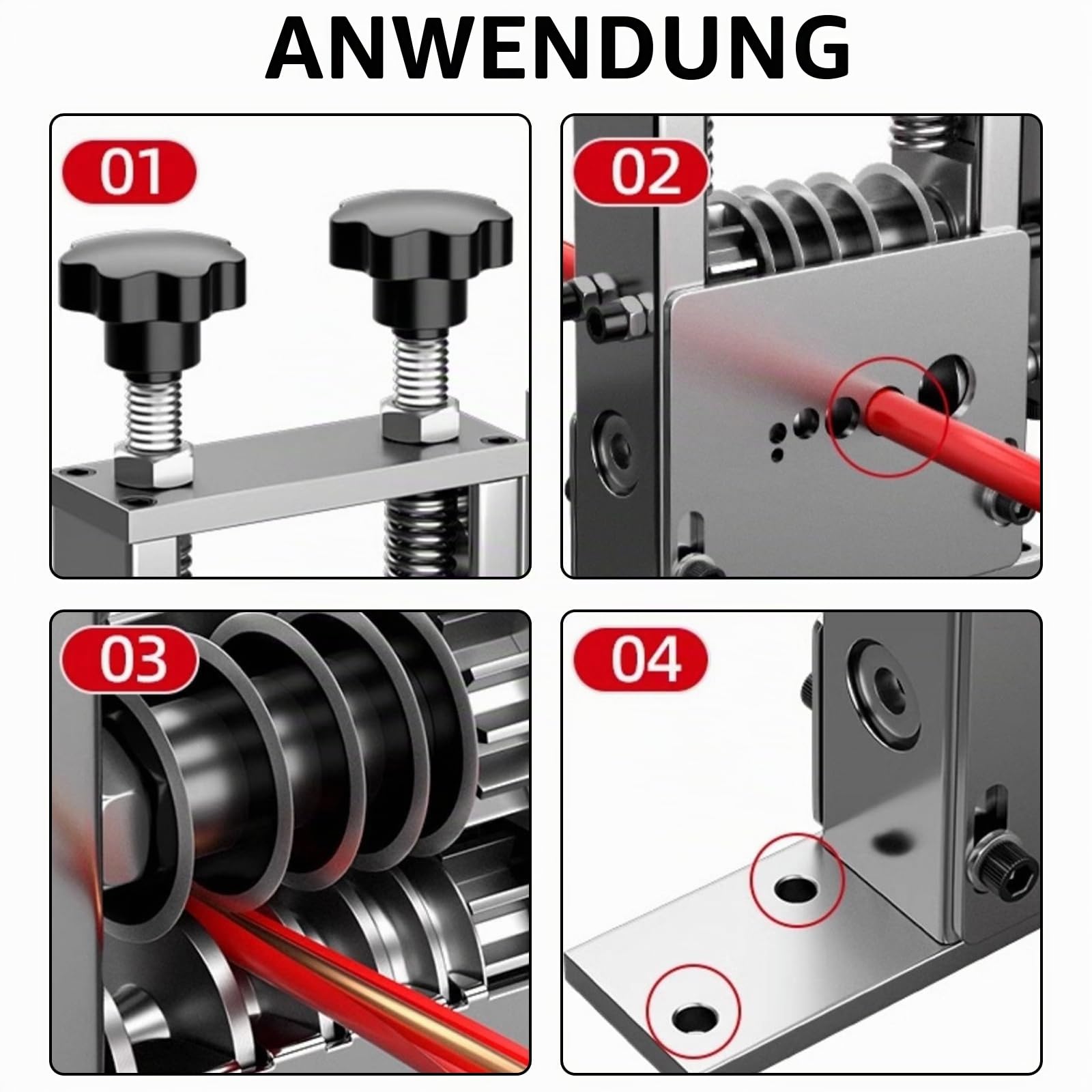 ANWENDUNG

01

02

03

04