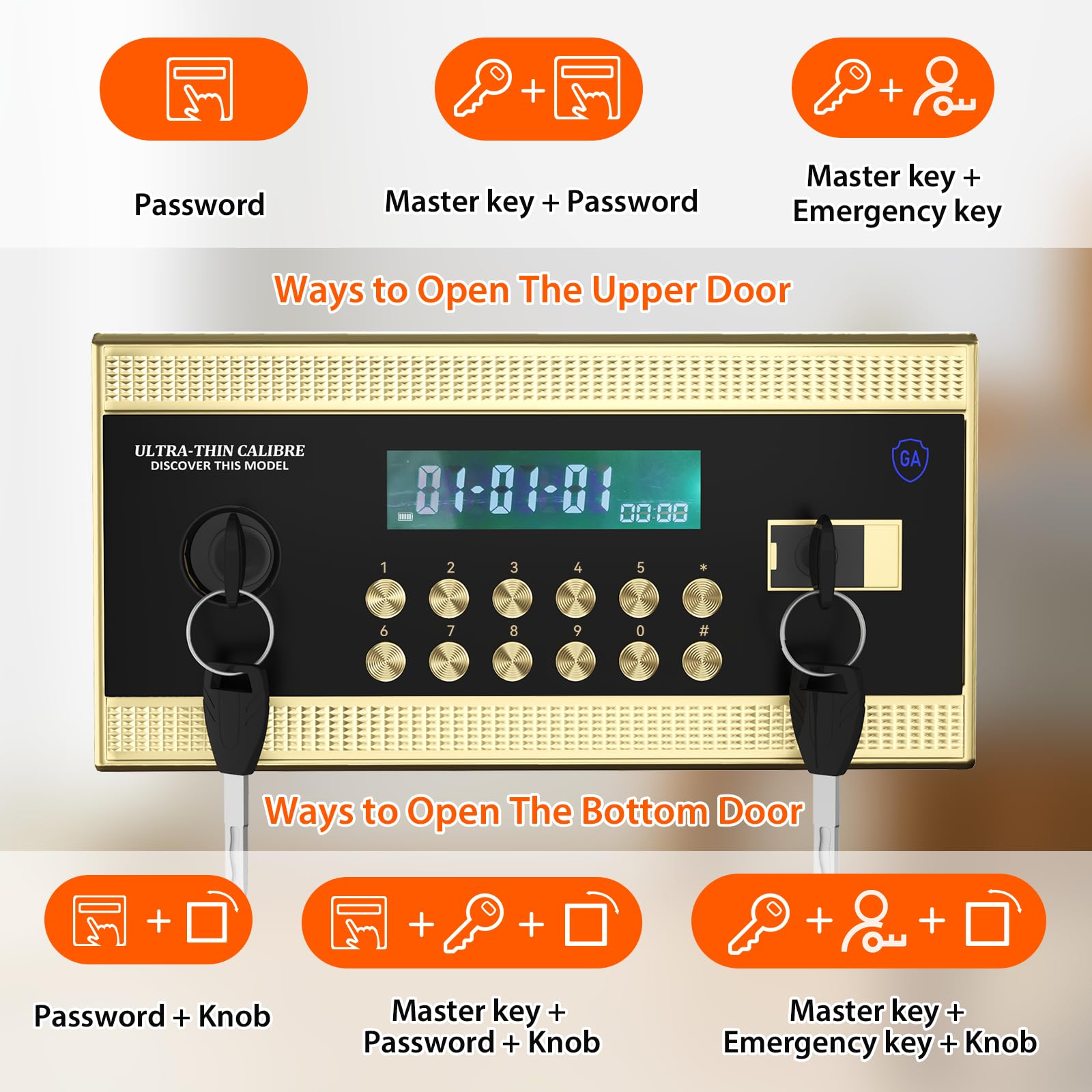 Password

Master key + Password

Master key +
Emergency key

Ways to Open The Upper Door

ULTRA-THIN CALIBRE
DISCOVER THIS MODEL

01-01-01 00:00

GA

1 2 3 4 5 *
6 7 8 9 0 #

Ways to Open The Bottom Door

Password + Knob

Master key +
Password + Knob

Master key +
Emergency key + Knob