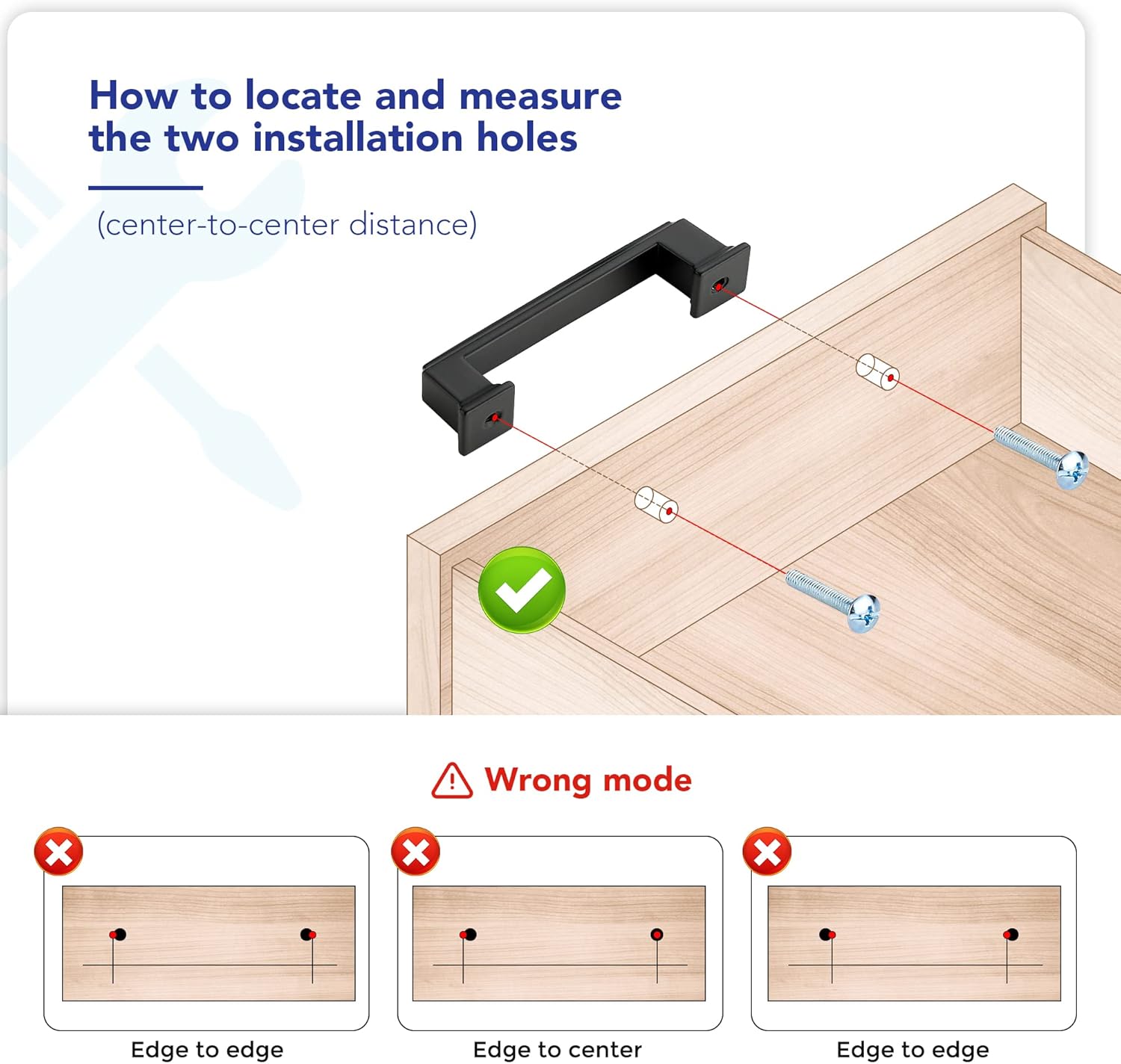 How to locate and measure the two installation holes

(center-to-center distance)

Wrong mode

Edge to edge

Edge to center

Edge to edge