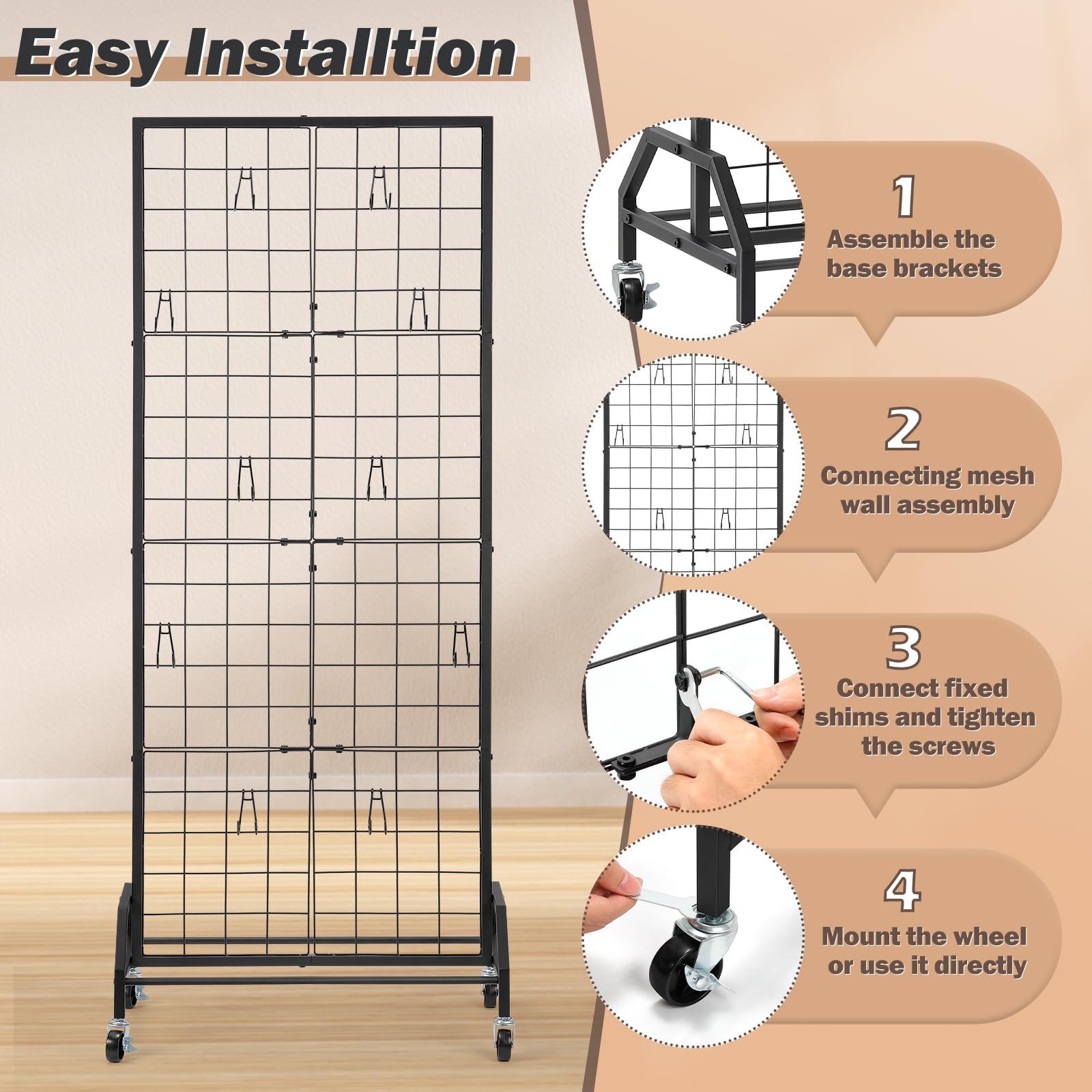 Easy Installtion

1
Assemble the base brackets

2
Connecting mesh wall assembly

3
Connect fixed shims and tighten the screws

4
Mount the wheel or use it directly