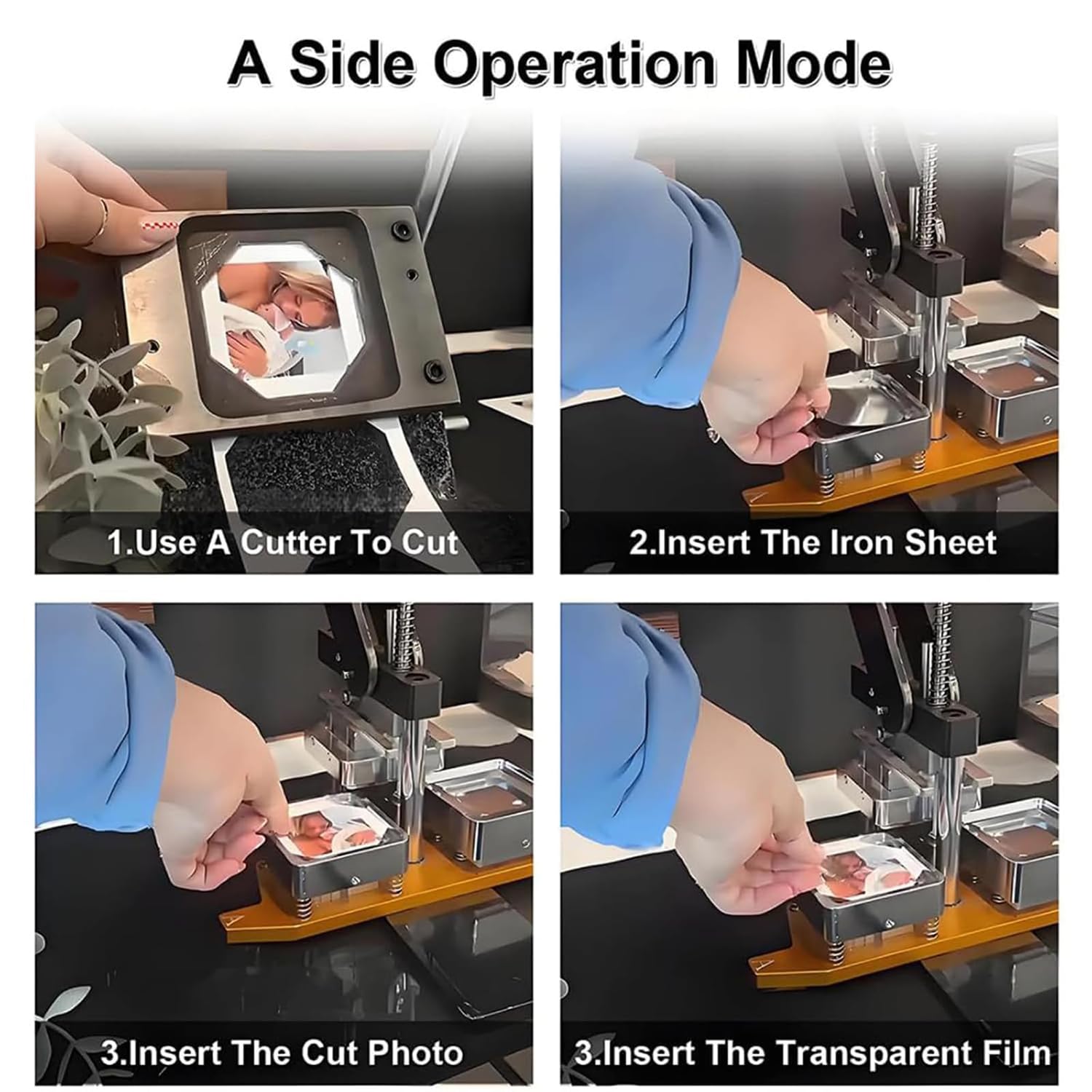 A Side Operation Mode

1.Use A Cutter To Cut

2.Insert The Iron Sheet

3.Insert The Cut Photo

3.Insert The Transparent Film