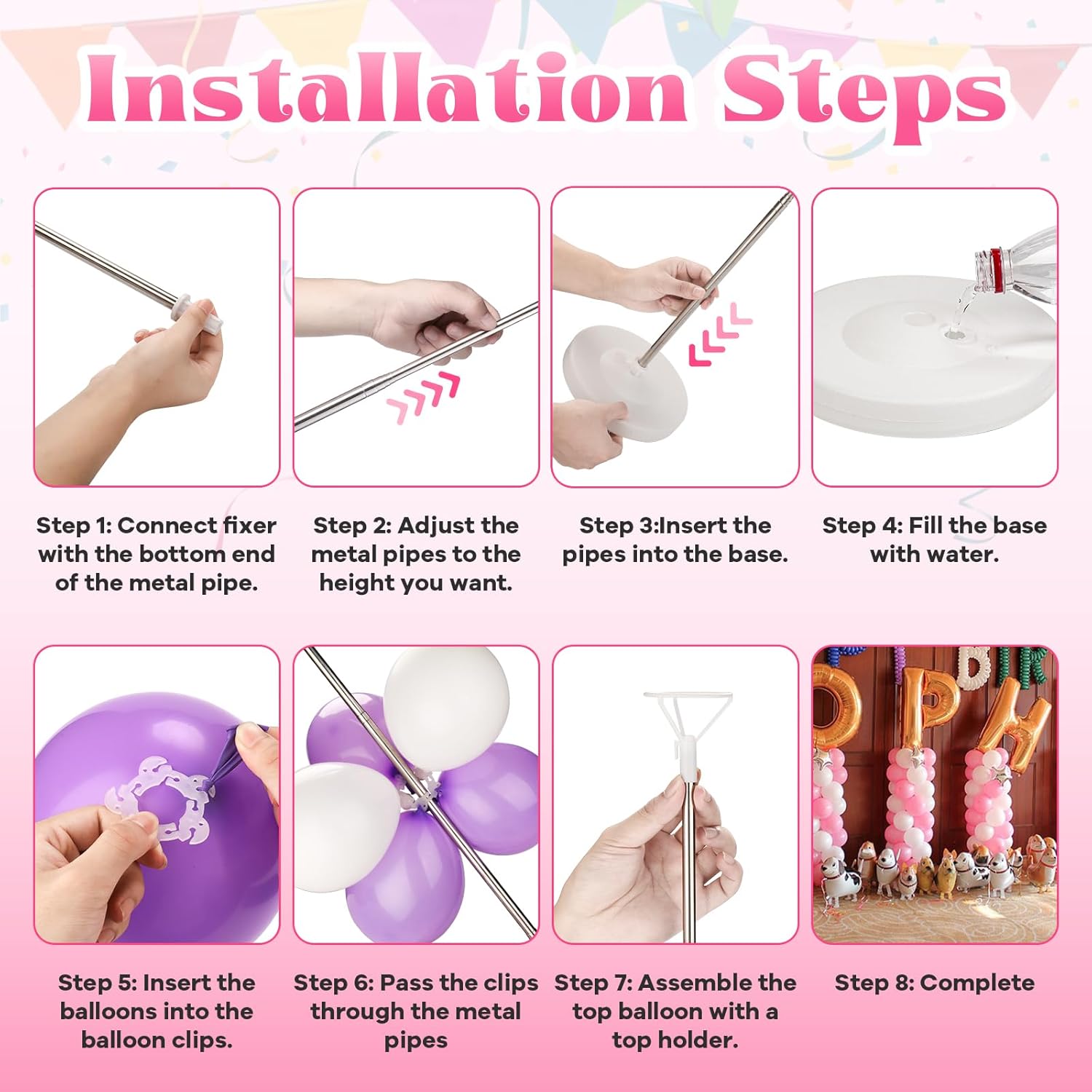 Installation Steps

Step 1: Connect fixer with the bottom end of the metal pipe.

Step 2: Adjust the metal pipes to the height you want.

Step 3:Insert the pipes into the base.

Step 4: Fill the base with water.

Step 5: Insert the balloons into the balloon clips.

Step 6: Pass the clips through the metal pipes

Step 7: Assemble the top balloon with a top holder.

Step 8: Complete