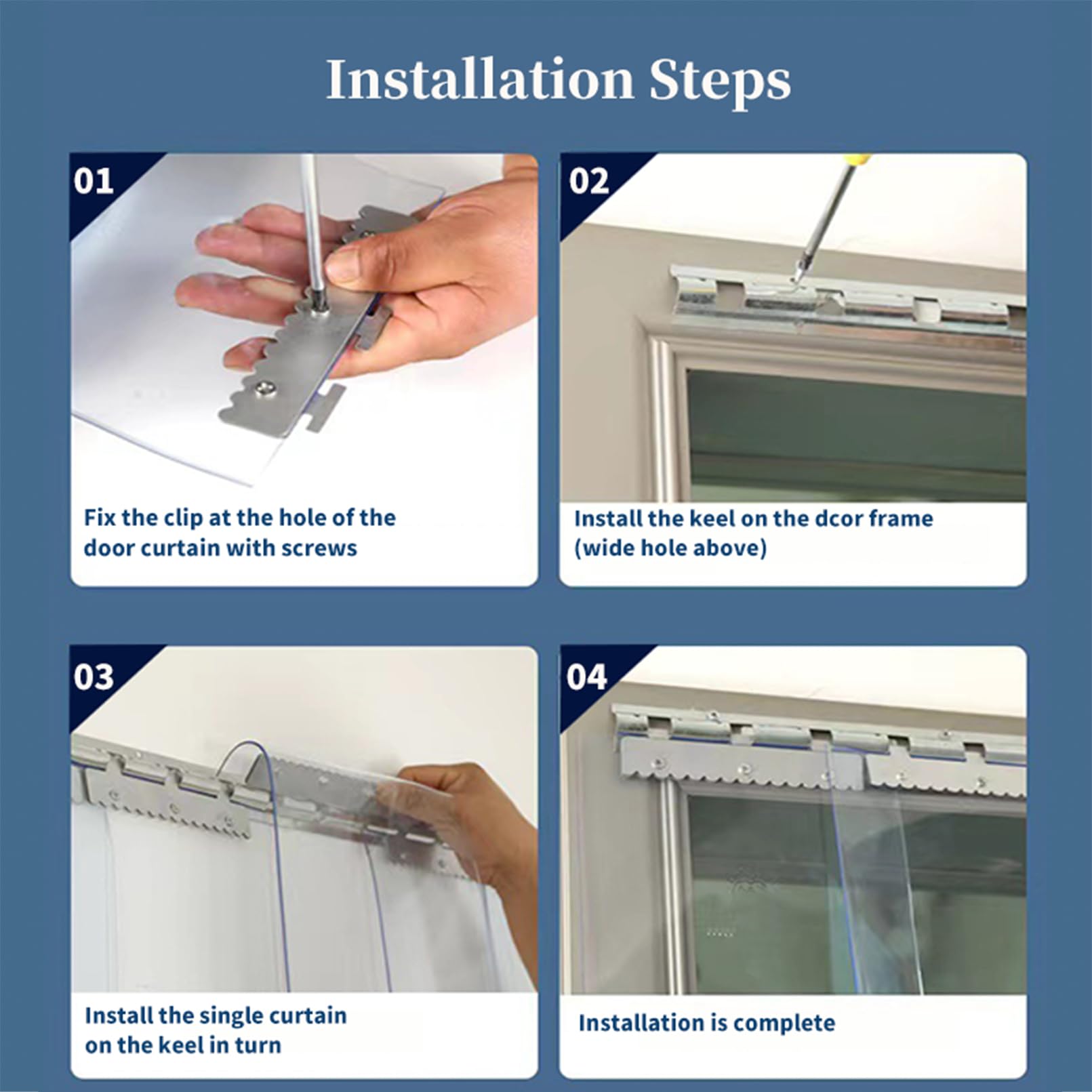 Installation Steps

01

Fix the clip at the hole of the door curtain with screws

02

Install the keel on the dcor frame (wide hole above)

03

Install the single curtain on the keel in turn

04

Installation is complete